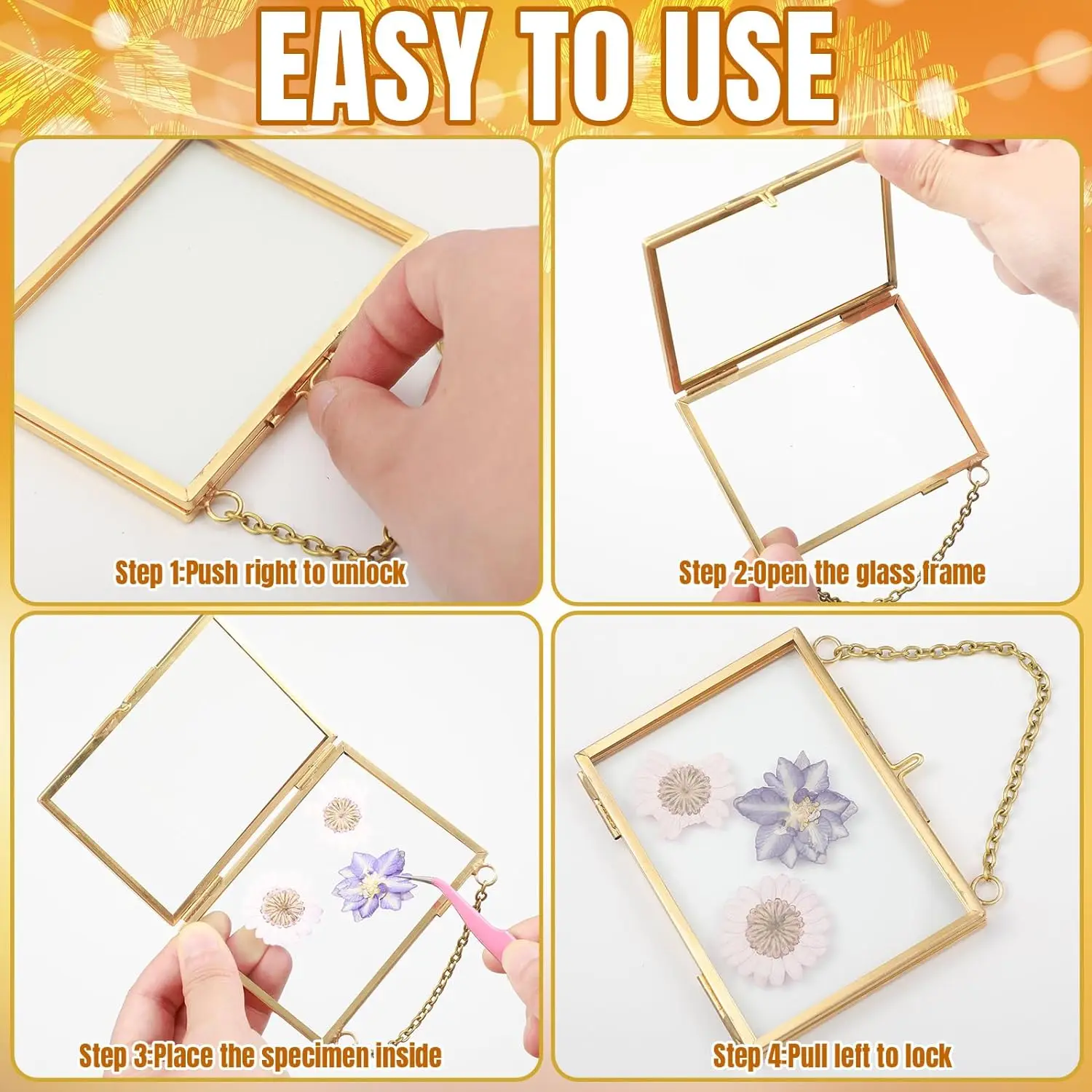 EASY TO USE

Step 1:Push right to unlock

Step 2:Open the glass frame

Step 3:Place the specimen inside

Step 4:Pull left to lock