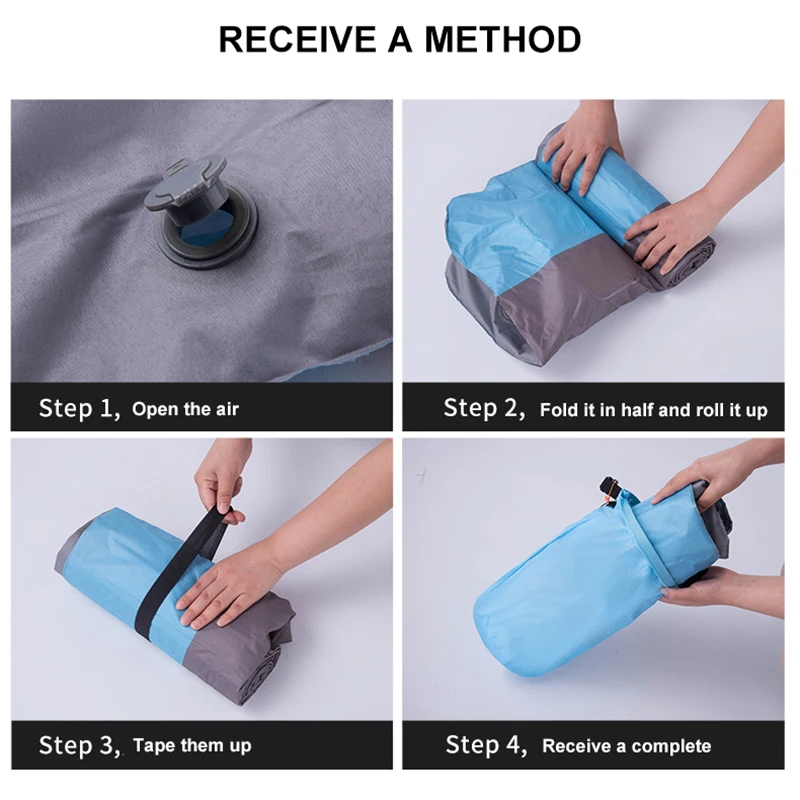 RECEIVE A METHOD

Step 1, Open the air

Step 2, Fold it in half and roll it up

Step 3, Tape them up

Step 4, Receive a complete