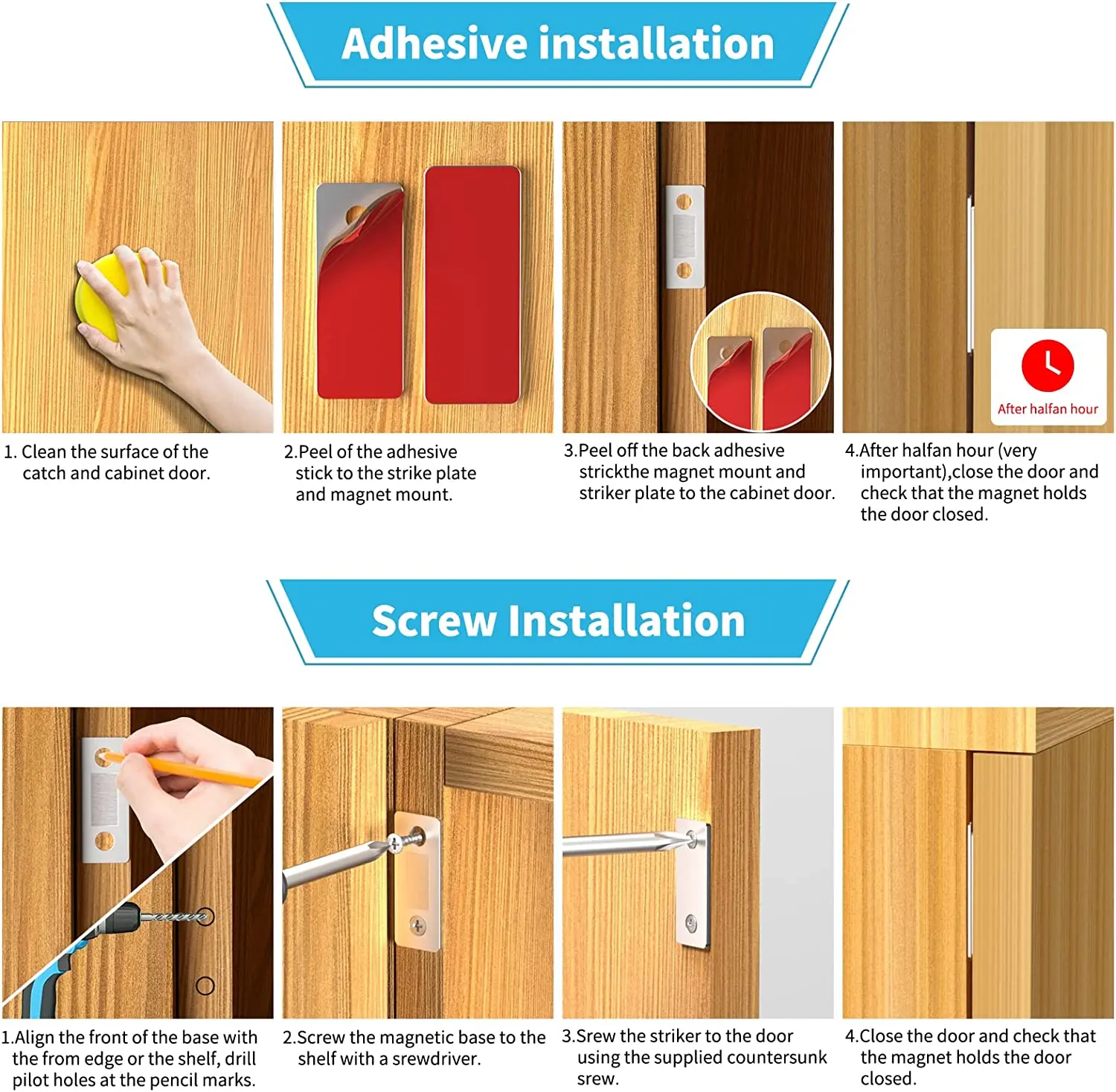 Adhesive installation

After halfan hour

1. Clean the surface of the catch and cabinet door.

2.Peel of the adhesive stick to the strike plate and magnet mount.

3.Peel off the back adhesive strickthe magnet mount and striker plate to the cabinet door.

4.After halfan hour (very important),close the door and check that the magnet holds the door closed.

Screw Installation

1.Align the front of the base with the from edge or the shelf, drill pilot holes at the pencil marks.

2.Screw the magnetic base to the shelf with a srewdriver.

3.Srew the striker to the door using the supplied countersunk srew.

4.Close the door and check that the magnet holds the door closed.