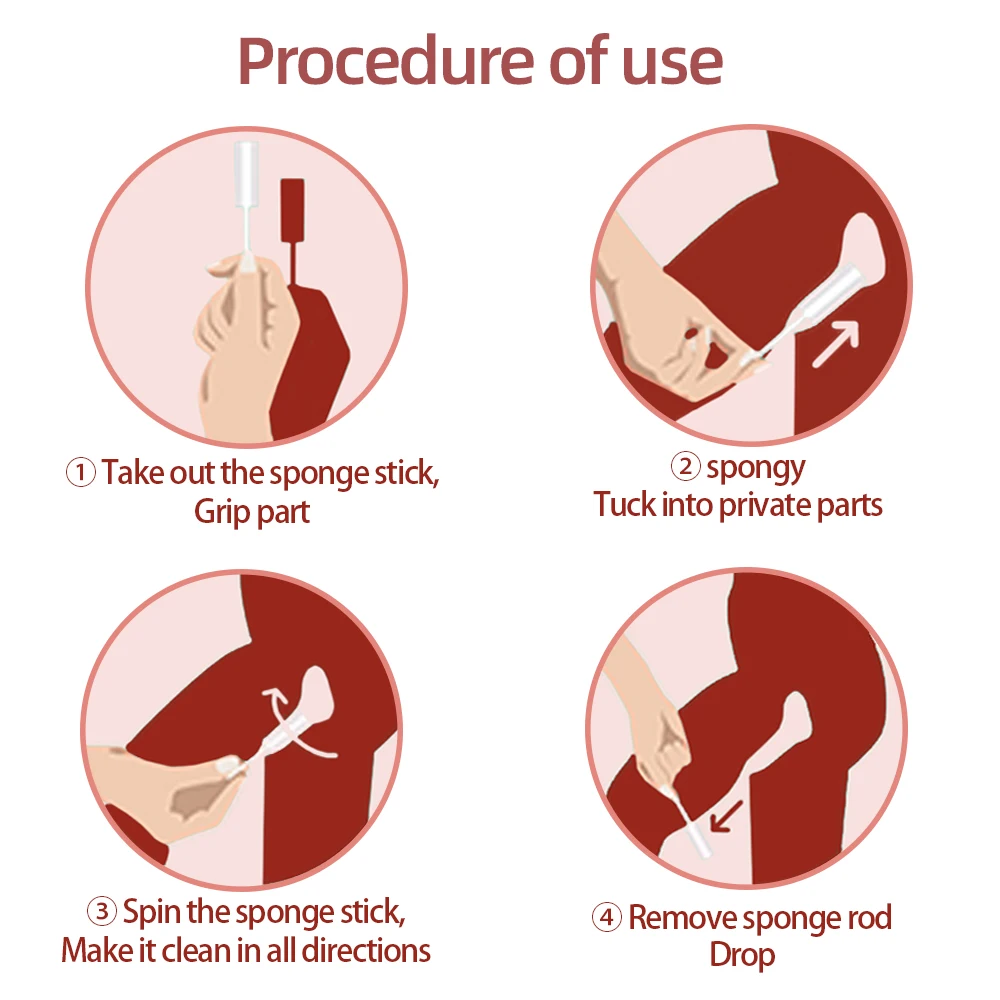 Procedure of use

① Take out the sponge stick, Grip part

② spongy
Tuck into private parts

③ Spin the sponge stick, Make it clean in all directions

④ Remove sponge rod
Drop