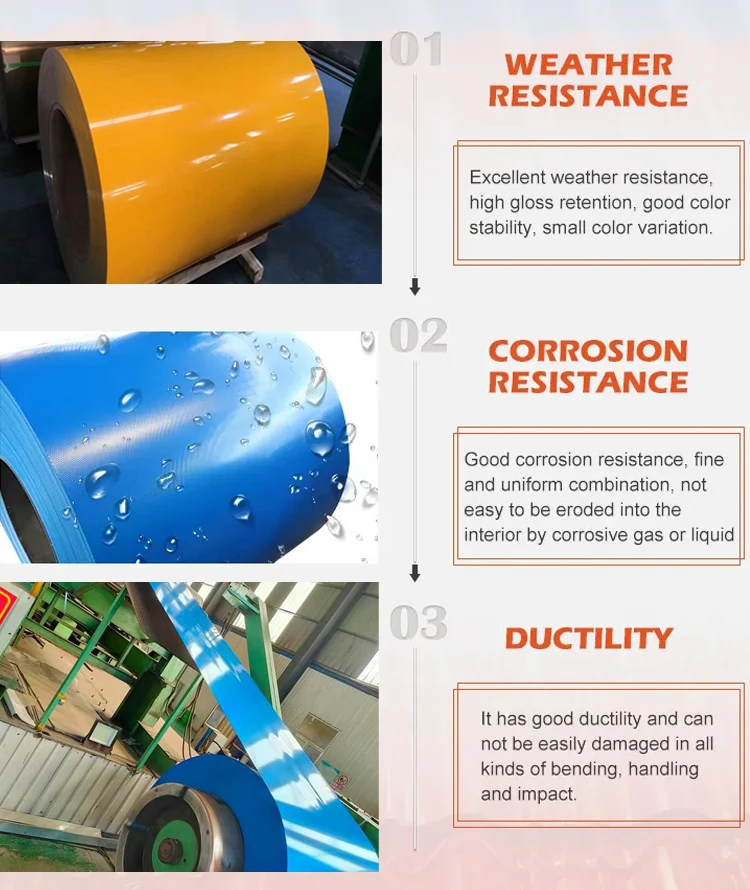 01

WEATHER RESISTANCE

Excellent weather resistance, high gloss retention, good color stability, small color variation.

02

CORROSION RESISTANCE

Good corrosion resistance, fine and uniform combination, not easy to be eroded into the interior by corrosive gas or liquid

03

DUCTILITY

It has good ductility and can not be easily damaged in all kinds of bending, handling and impact.