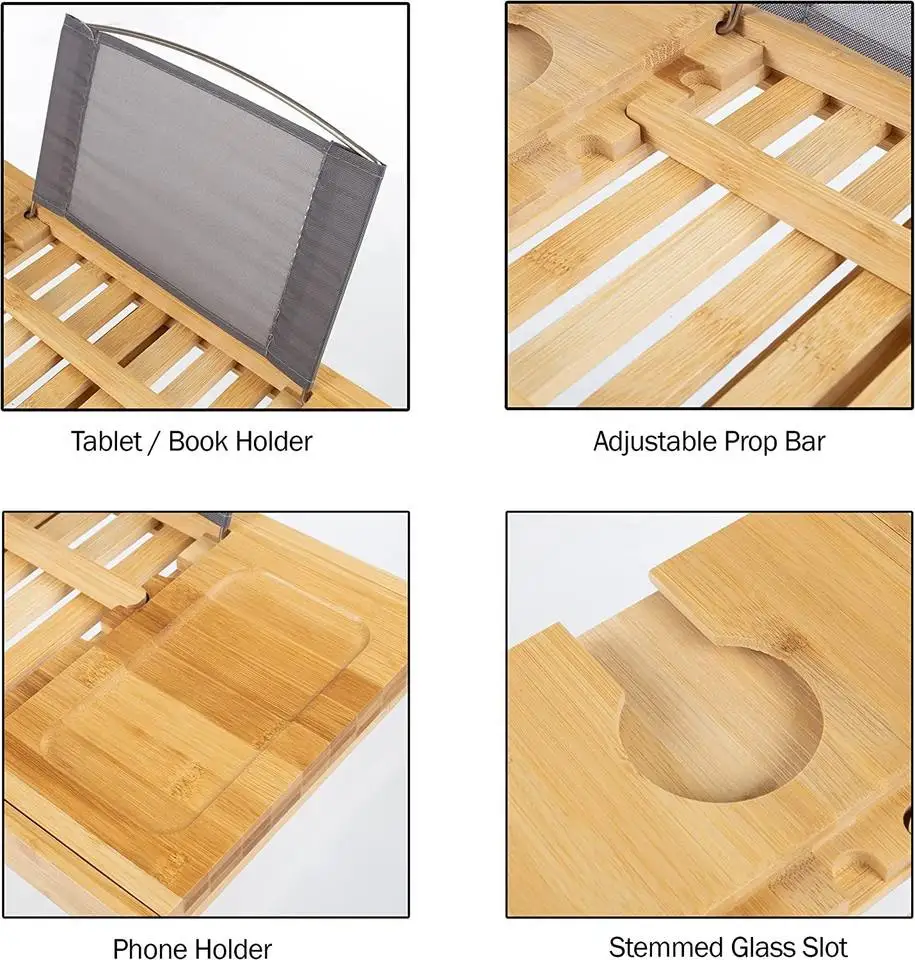 Tablet / Book Holder

Adjustable Prop Bar

Phone Holder

Stemmed Glass Slot