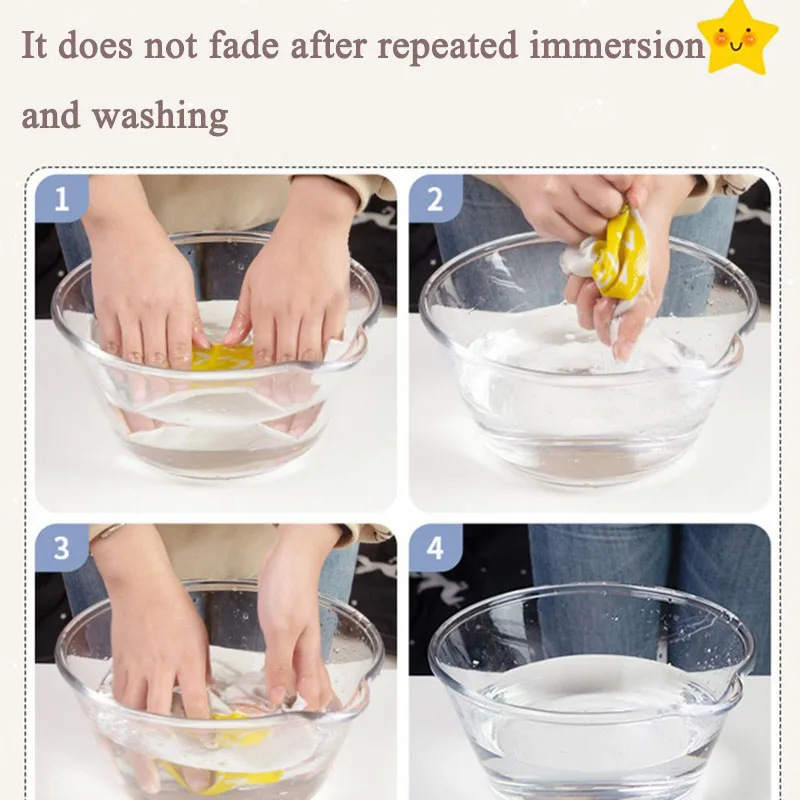 It does not fade after repeated immersion and washing

1

2

3

4