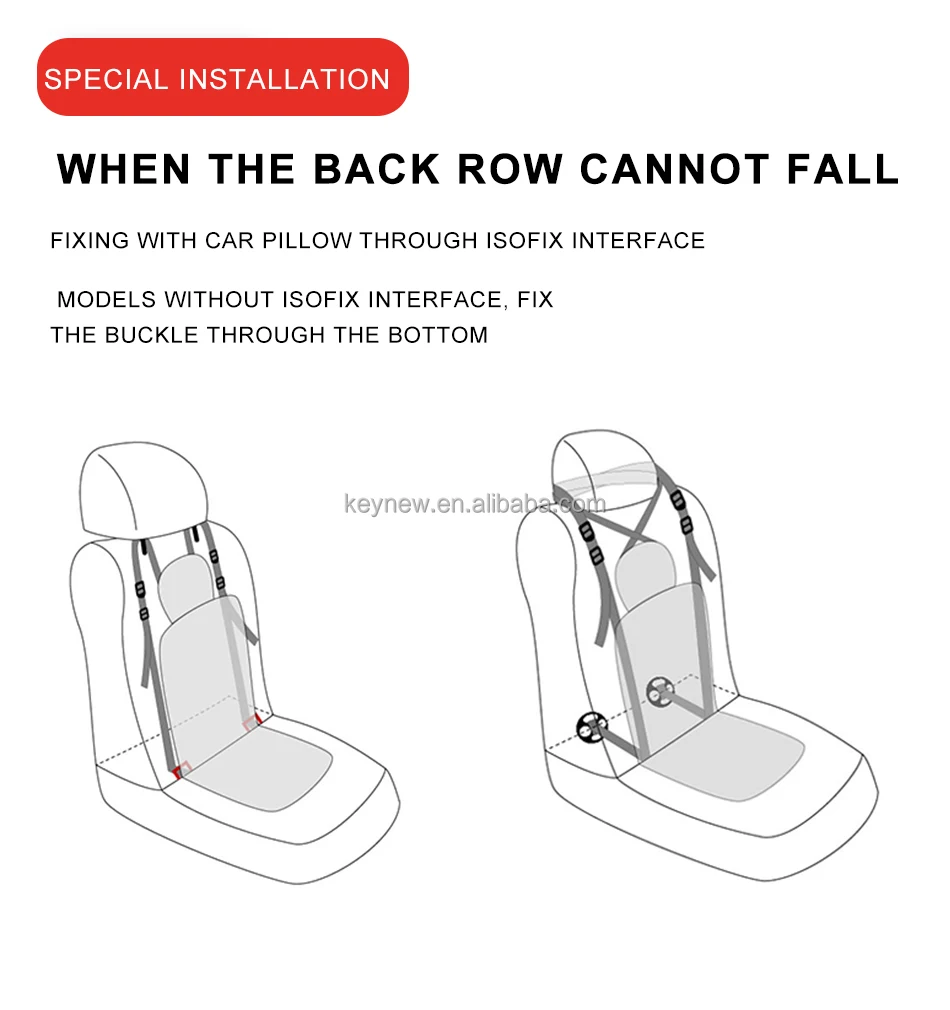 SPECIAL INSTALLATION

WHEN THE BACK ROW CANNOT FALL

FIXING WITH CAR PILLOW THROUGH ISOFIX INTERFACE

MODELS WITHOUT ISOFIX INTERFACE, FIX THE BUCKLE THROUGH THE BOTTOM

keynew.en.alibaba.com