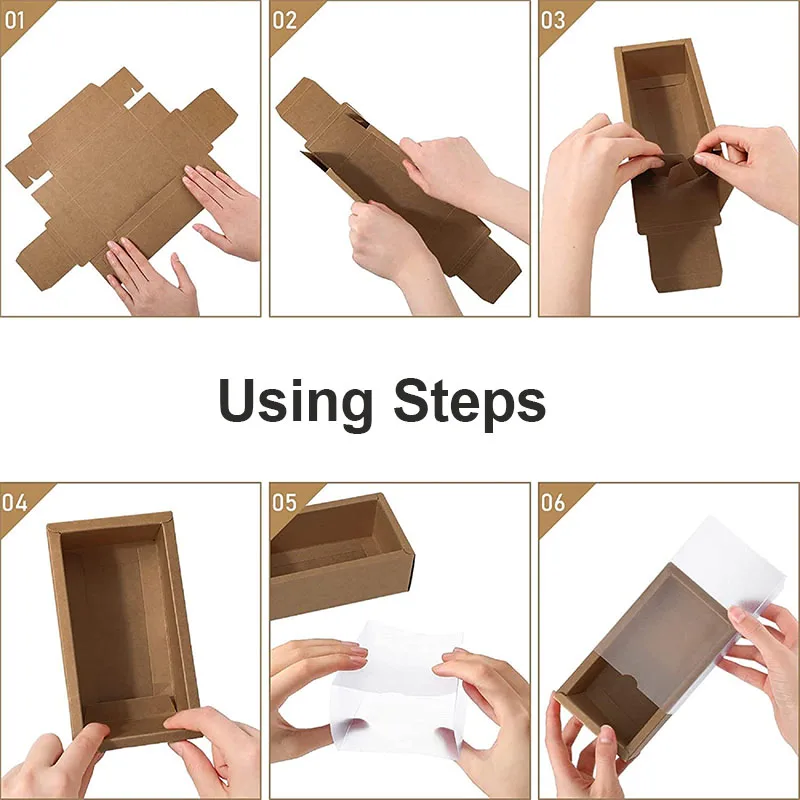 01

02

03

Using Steps

04

05

06