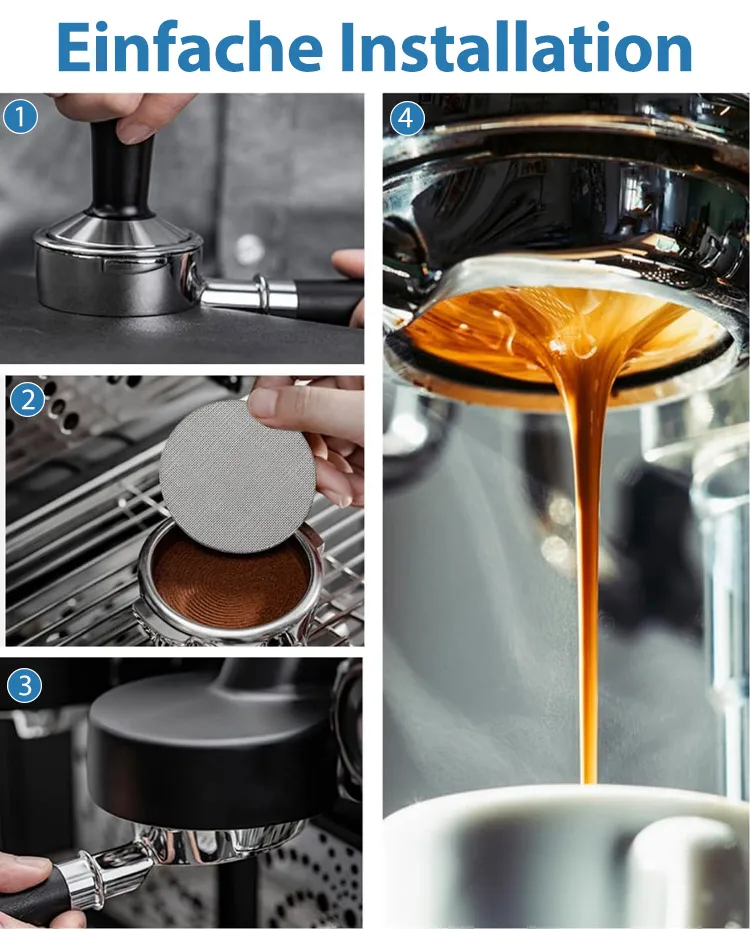 Einfache Installation

1

2

3

4