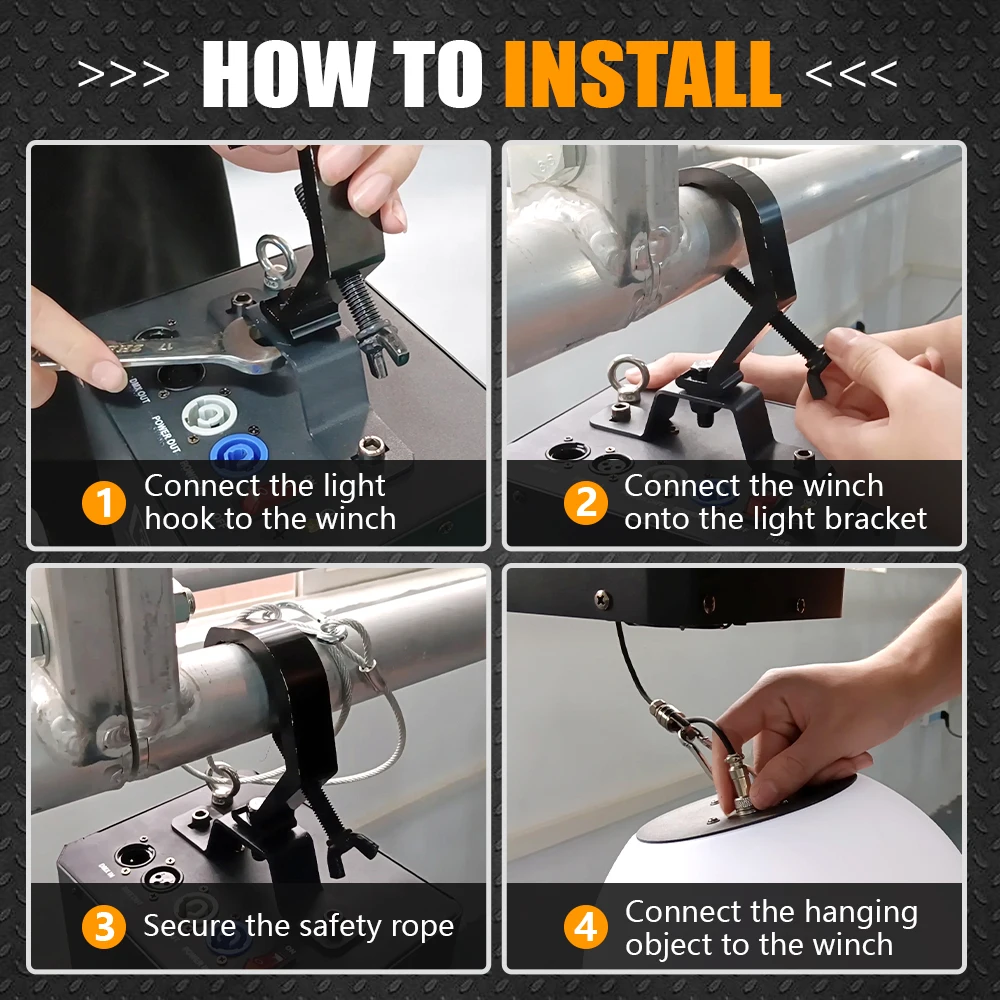 >>> HOW TO INSTALL <<<

DMX OUT
POWER OUT

1 Connect the light hook to the winch

2 Connect the winch onto the light bracket

DMX IN

3 Secure the safety rope

4 Connect the hanging object to the winch