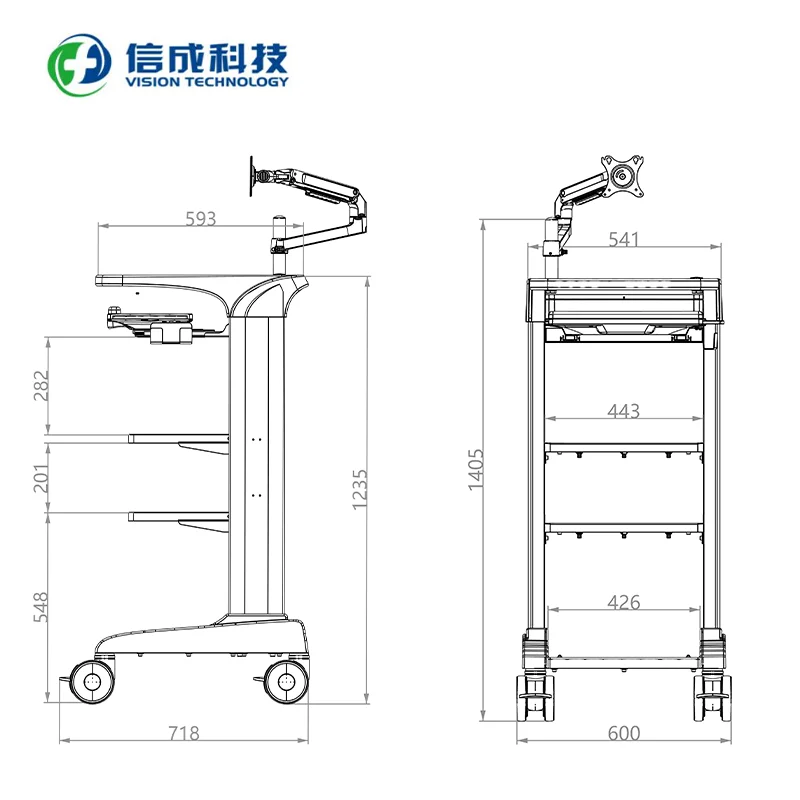 信成科技
VISION TECHNOLOGY

593

282

201

548

1235

718

541

443

1405

426

600