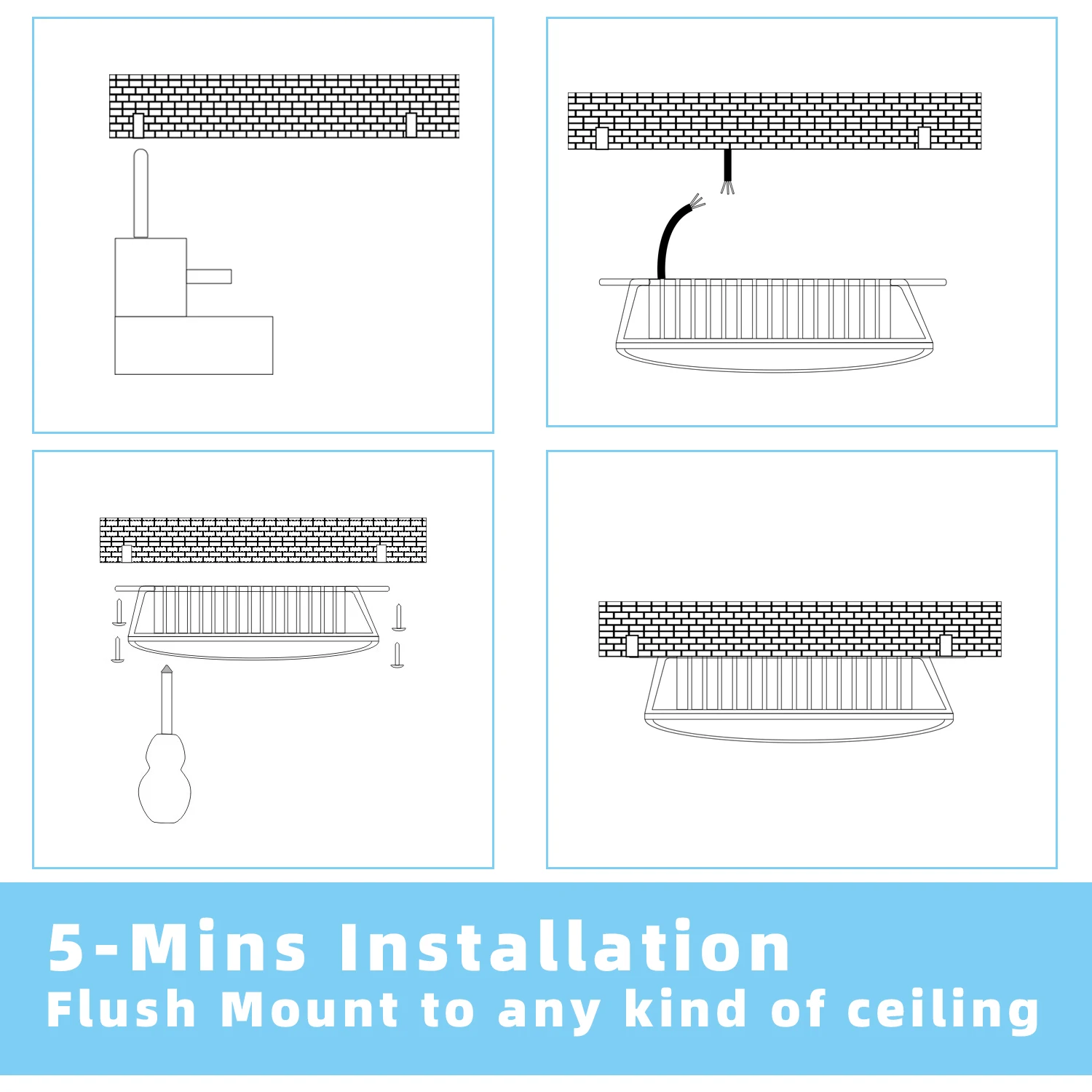 5-Mins Installation
Flush Mount to any kind of ceiling