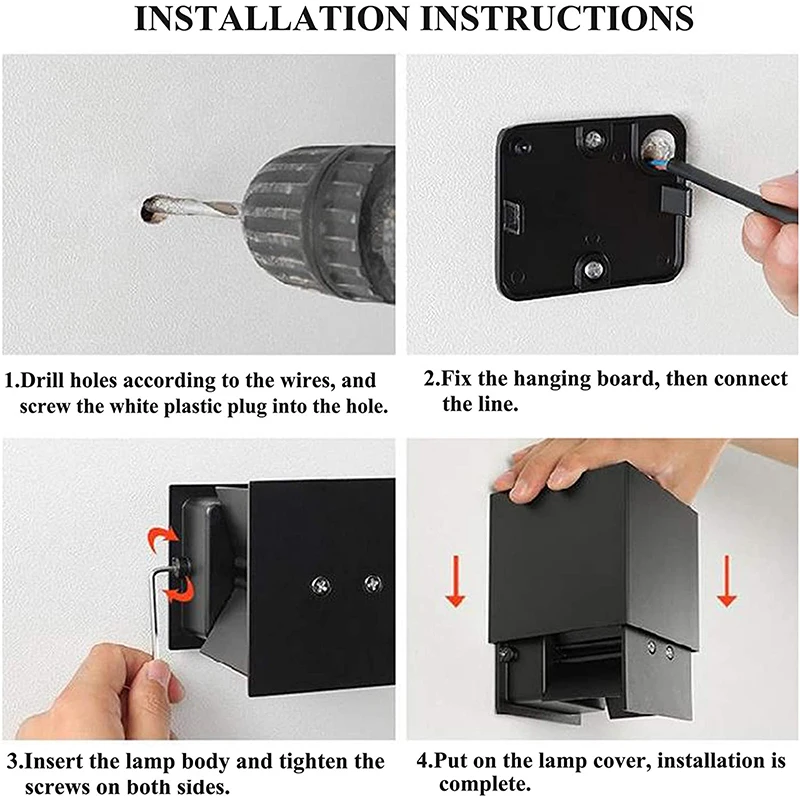 INSTALLATION INSTRUCTIONS

1.Drill holes according to the wires, and screw the white plastic plug into the hole.

2.Fix the hanging board, then connect the line.

3.Insert the lamp body and tighten the screws on both sides.

4.Put on the lamp cover, installation is complete.