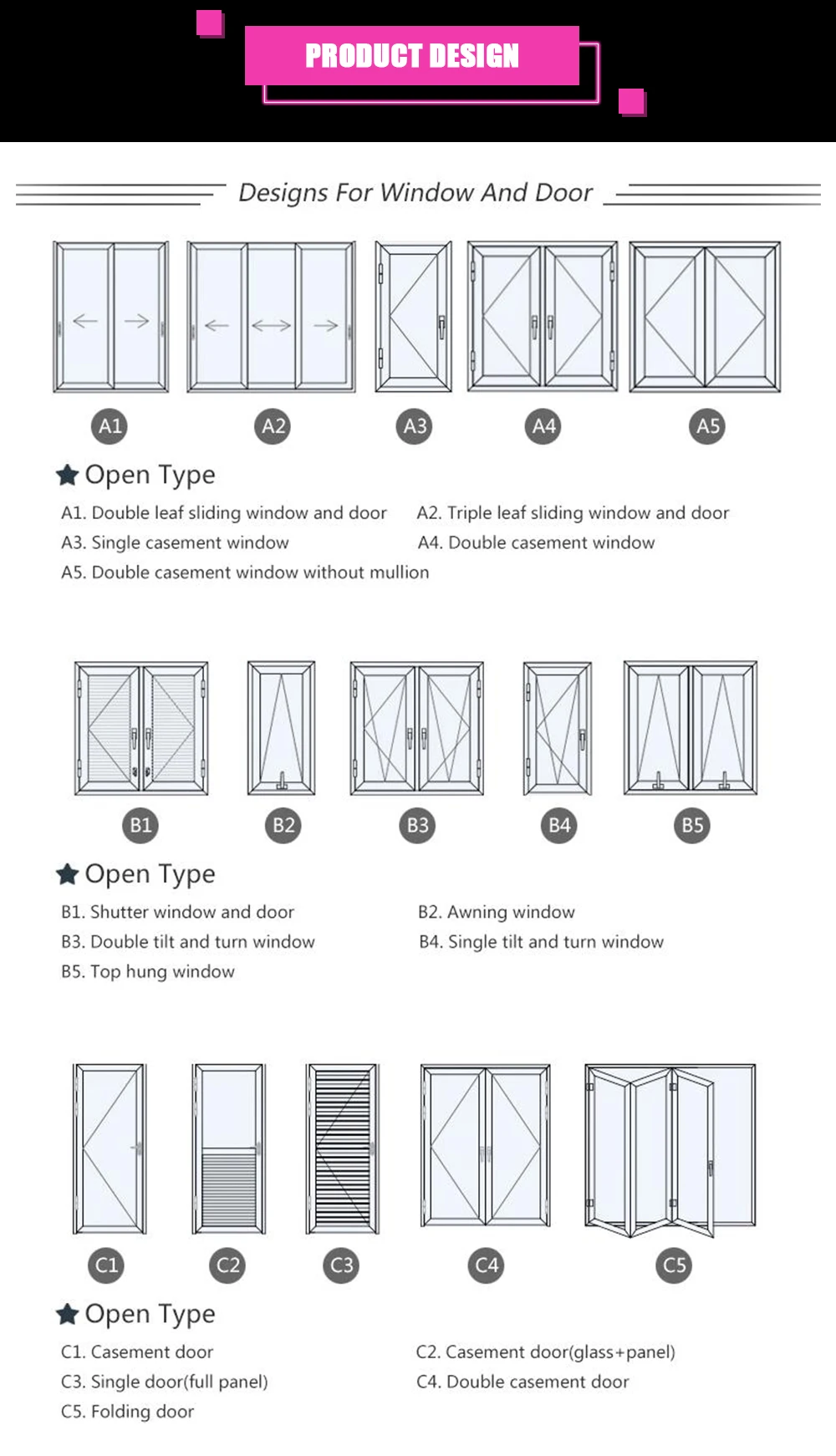 PRODUCT DESIGN

Designs For Window And Door

A1 A2 A3 A4 A5

Open Type

A1. Double leaf sliding window and door
A2. Triple leaf sliding window and door
A3. Single casement window
A4. Double casement window
A5. Double casement window without mullion

B1 B2 B3 B4 B5

Open Type

B1. Shutter window and door
B2. Awning window
B3. Double tilt and turn window
B4. Single tilt and turn window
B5. Top hung window

C1 C2 C3 C4 C5

Open Type

C1. Casement door
C2. Casement door(glass+panel)
C3. Single door(full panel)
C4. Double casement door
C5. Folding door