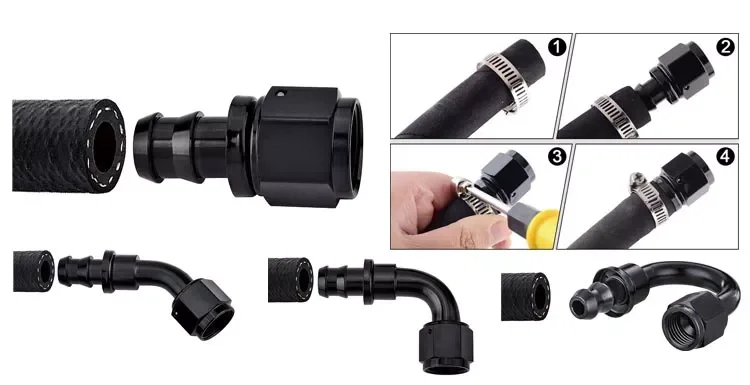 1
2
3
4