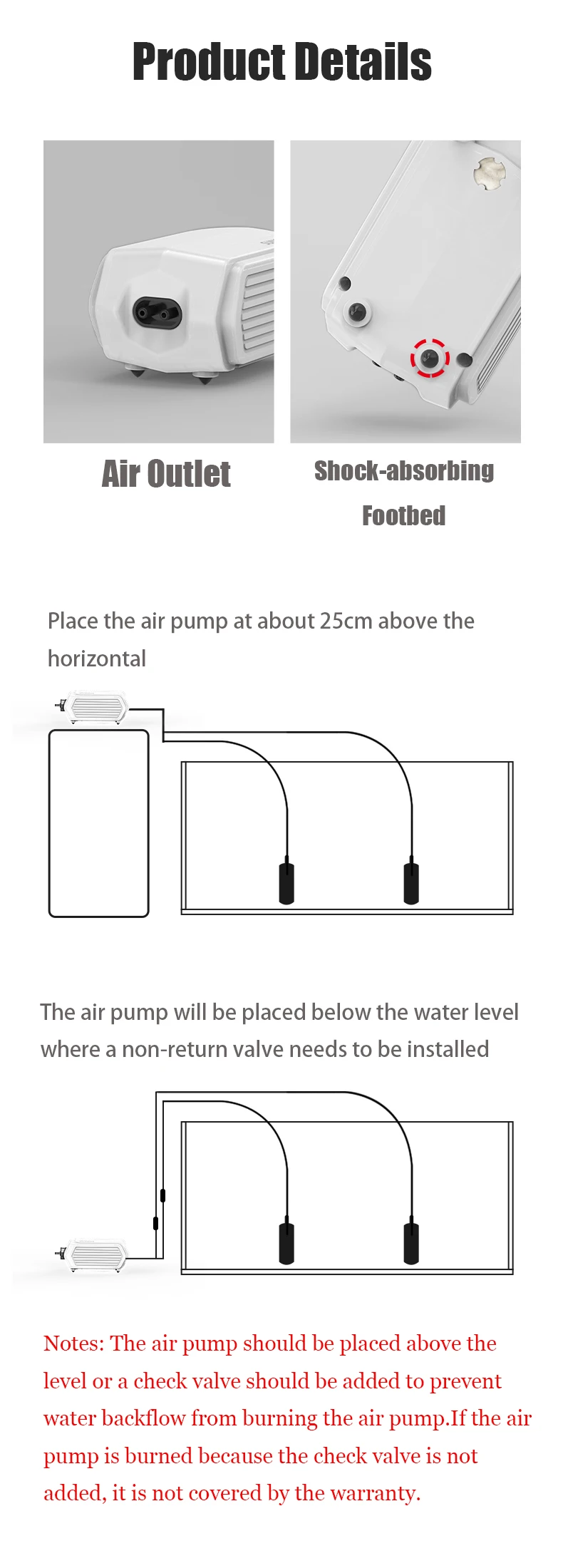 Product Details

Air Outlet

Shock-absorbing Footbed

Place the air pump at about 25cm above the horizontal

The air pump will be placed below the water level where a non-return valve needs to be installed

Notes: The air pump should be placed above the level or a check valve should be added to prevent water backflow from burning the air pump.If the air pump is burned because the check valve is not added, it is not covered by the warranty.