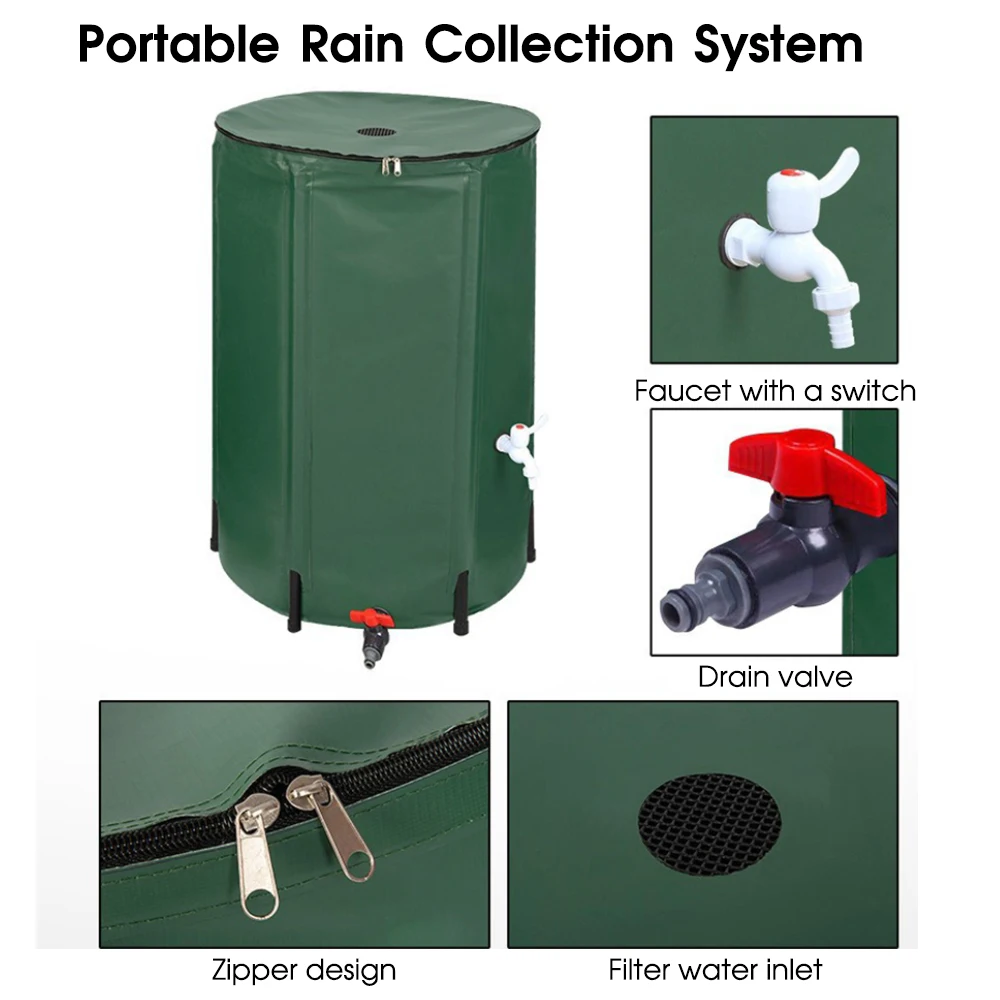 Portable Rain Collection System

Faucet with a switch

Drain valve

Zipper design

Filter water inlet