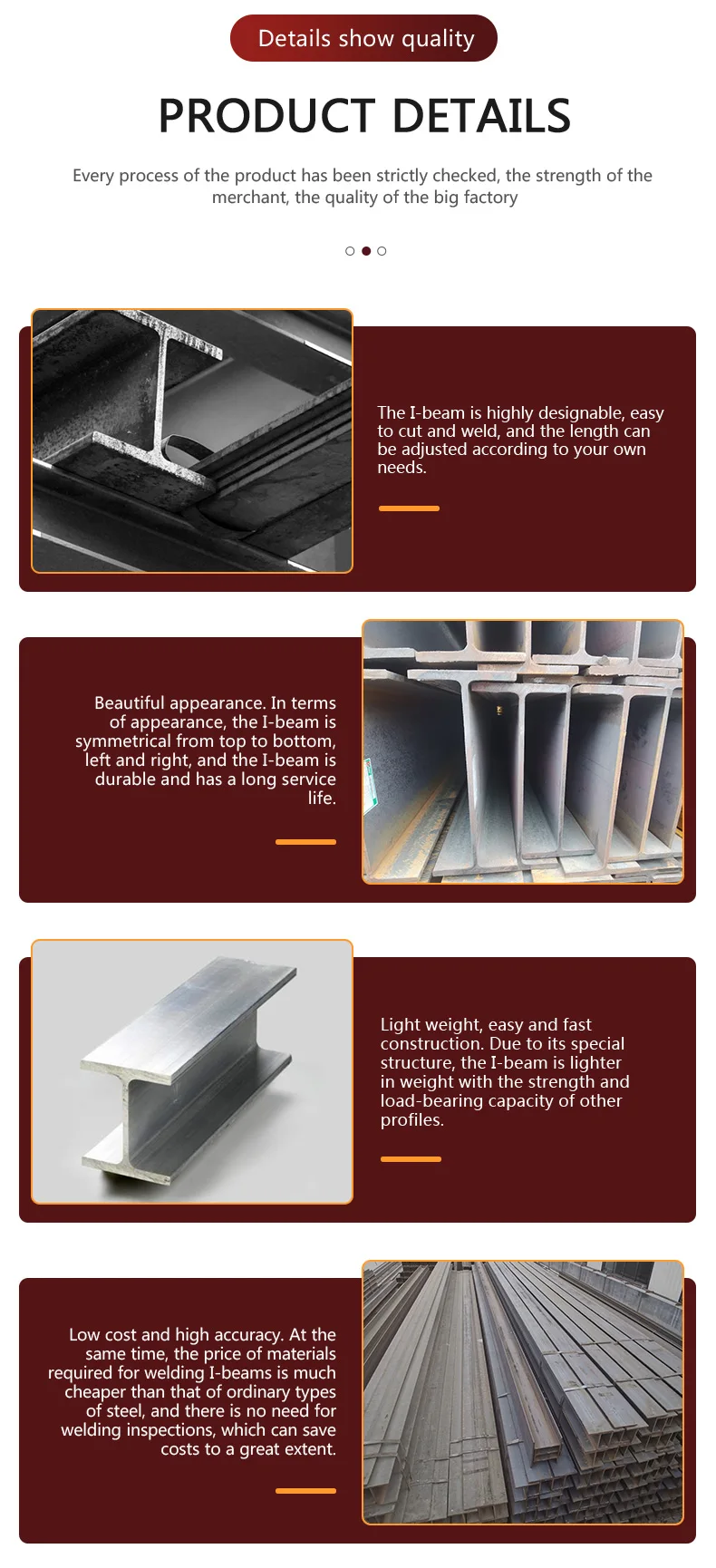 Details show quality

PRODUCT DETAILS

Every process of the product has been strictly checked, the strength of the merchant, the quality of the big factory

The I-beam is highly designable, easy to cut and weld, and the length can be adjusted according to your own needs.

Beautiful appearance. In terms of appearance, the I-beam is symmetrical from top to bottom, left and right, and the I-beam is durable and has a long service life.

Light weight, easy and fast construction. Due to its special structure, the I-beam is lighter in weight with the strength and load-bearing capacity of other profiles.

Low cost and high accuracy. At the same time, the price of materials required for welding I-beams is much cheaper than that of ordinary types of steel, and there is no need for welding inspections, which can save costs to a great extent.