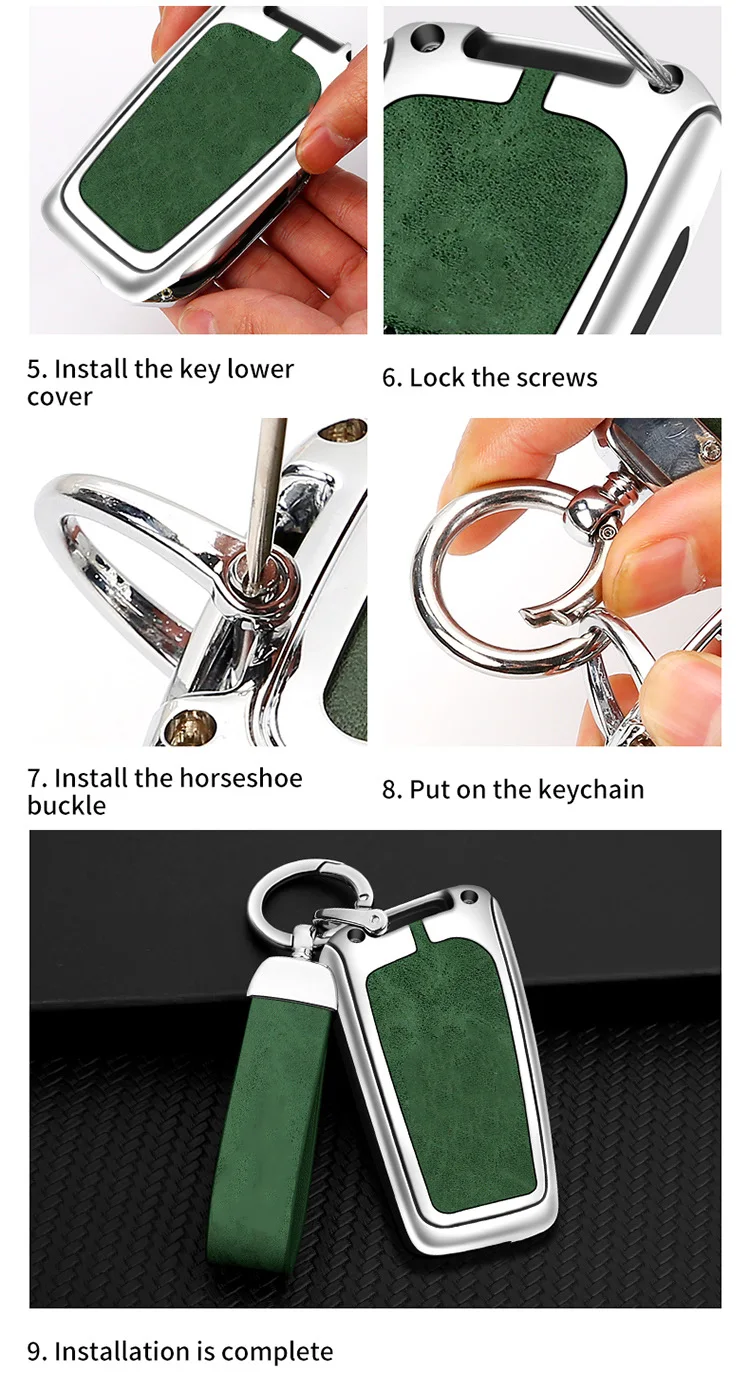 5. Install the key lower cover

6. Lock the screws

7. Install the horseshoe buckle

8. Put on the keychain

9. Installation is complete