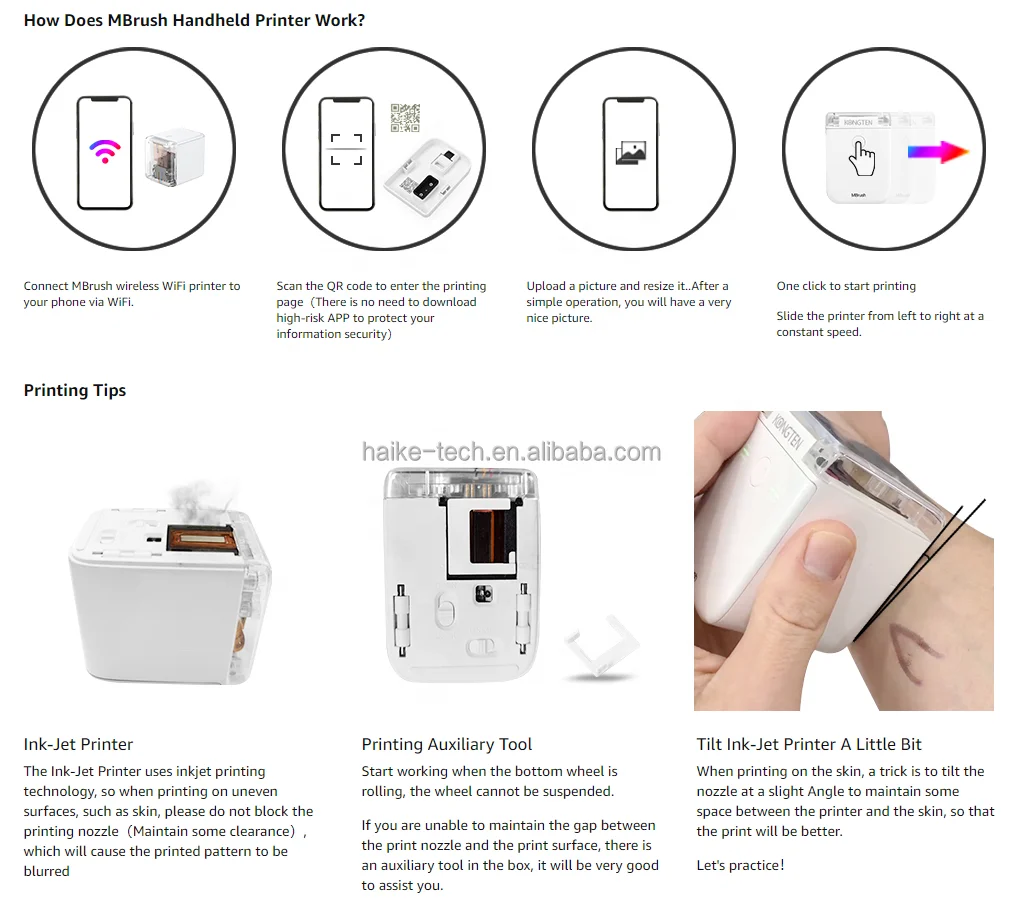 How Does MBrush Handheld Printer Work?

KONGTEN

MBrush

Connect MBrush wireless WiFi printer to your phone via WiFi.

Scan the QR code to enter the printing page（There is no need to download high-risk APP to protect your information security）

Upload a picture and resize it..After a simple operation, you will have a very nice picture.

One click to start printing

Slide the printer from left to right at a constant speed.

Printing Tips

haike-tech.en.alibaba.com

KONGTEN

Ink-Jet Printer
The Ink-Jet Printer uses inkjet printing technology, so when printing on uneven surfaces, such as skin, please do not block the printing nozzle（Maintain some clearance）, which will cause the printed pattern to be blurred

Printing Auxiliary Tool
Start working when the bottom wheel is rolling, the wheel cannot be suspended.

If you are unable to maintain the gap between the print nozzle and the print surface, there is an auxiliary tool in the box, it will be very good to assist you.

Tilt Ink-Jet Printer A Little Bit
When printing on the skin, a trick is to tilt the nozzle at a slight Angle to maintain some space between the printer and the skin, so that the print will be better.

Let's practice!