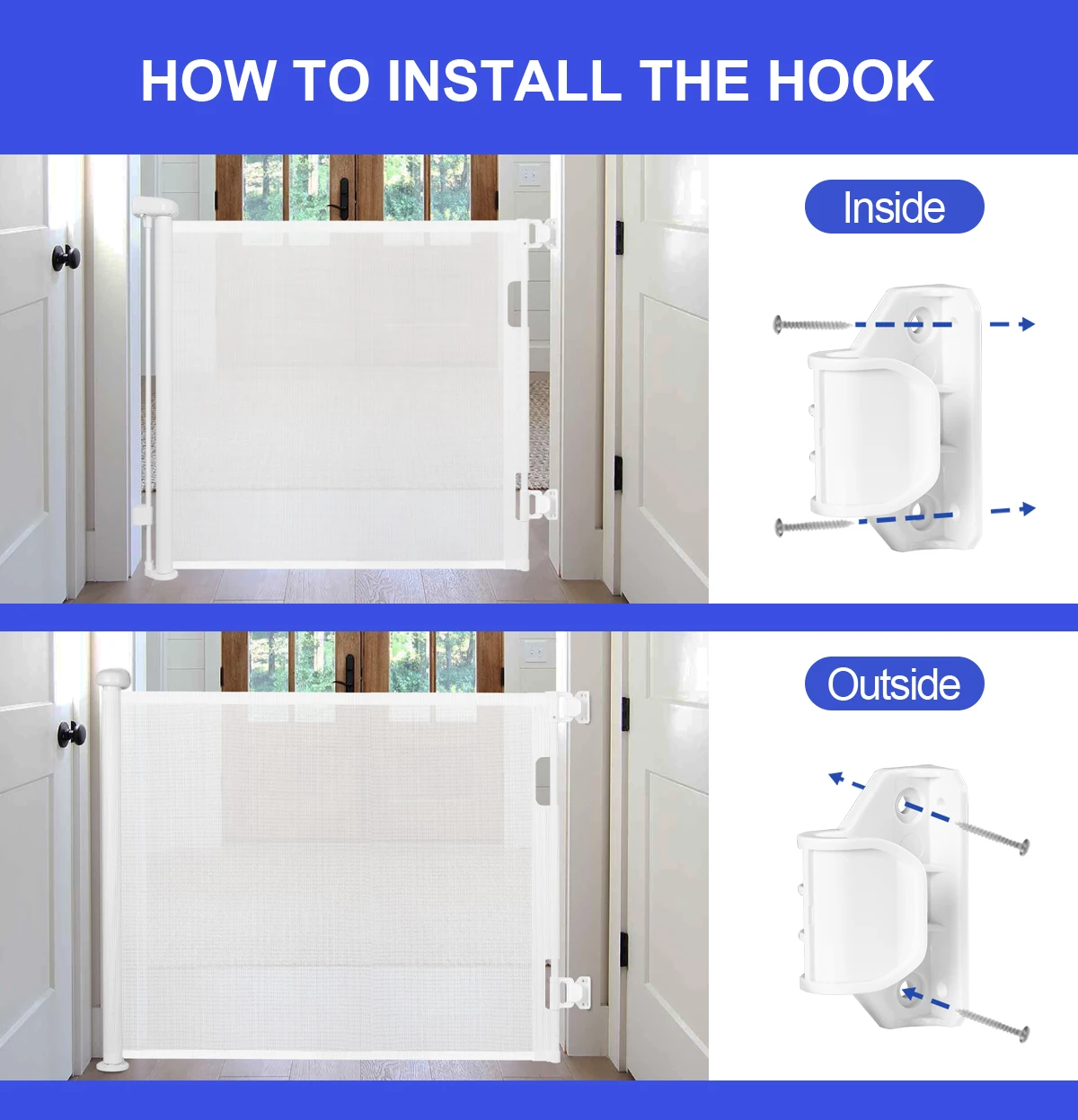 HOW TO INSTALL THE HOOK

Inside

Outside