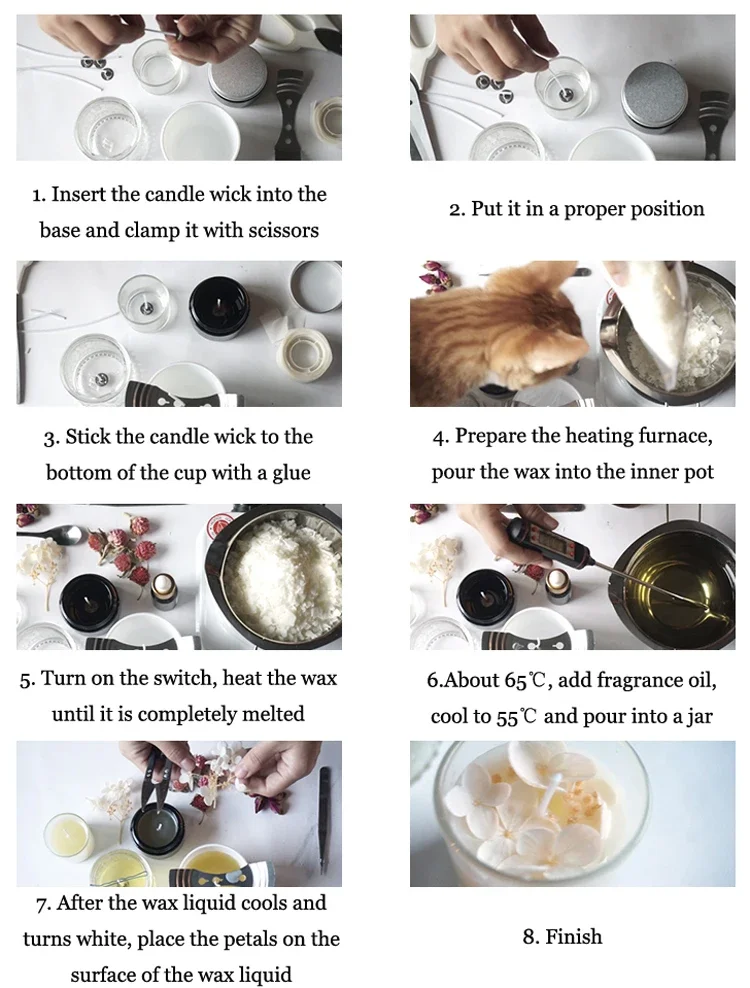 1. Insert the candle wick into the base and clamp it with scissors

2. Put it in a proper position

3. Stick the candle wick to the bottom of the cup with a glue

4. Prepare the heating furnace, pour the wax into the inner pot

5. Turn on the switch, heat the wax until it is completely melted

6.About 65℃, add fragrance oil, cool to 55℃ and pour into a jar

7. After the wax liquid cools and turns white, place the petals on the surface of the wax liquid

8. Finish