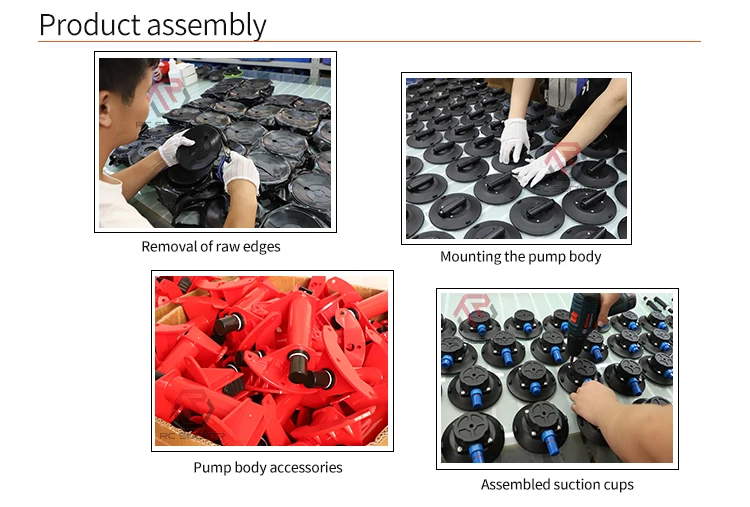 Product assembly

Removal of raw edges

Mounting the pump body

Pump body accessories

Assembled suction cups