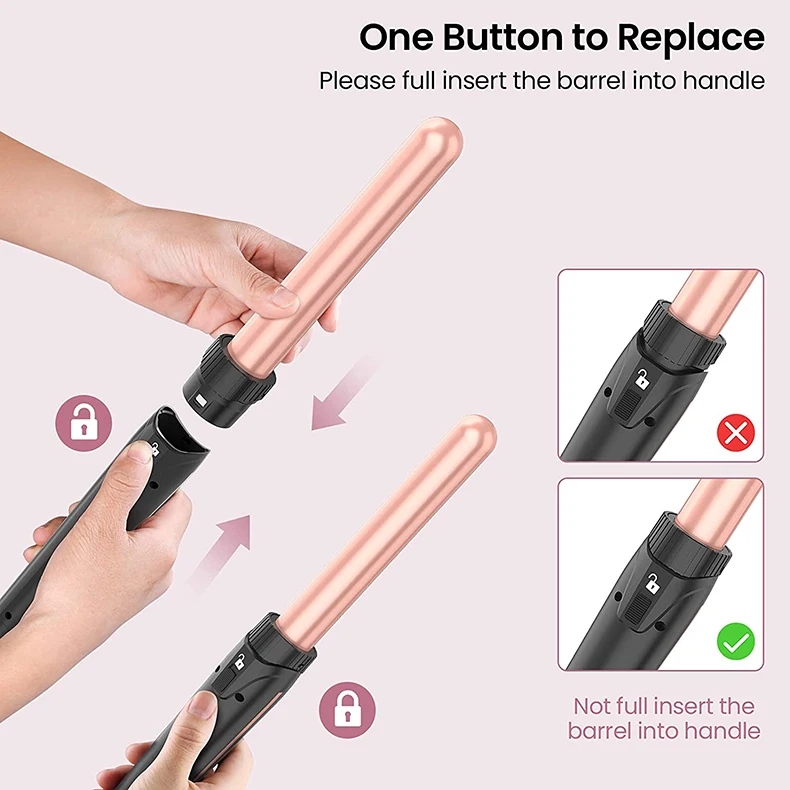 One Button to Replace
Please full insert the barrel into handle

Not full insert the barrel into handle