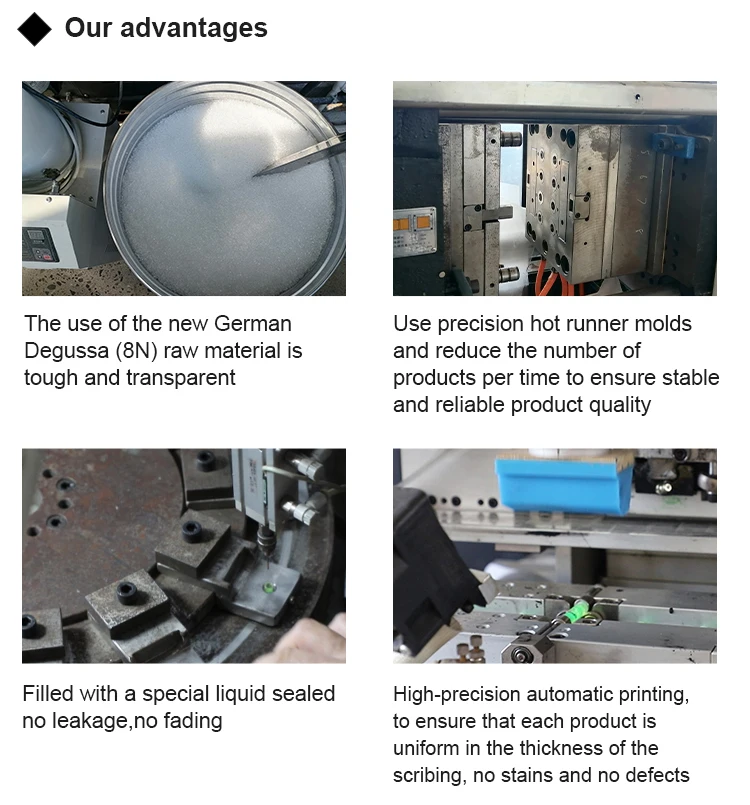 Our advantages

The use of the new German Degussa (8N) raw material is tough and transparent

Use precision hot runner molds and reduce the number of products per time to ensure stable and reliable product quality

Filled with a special liquid sealed no leakage,no fading

High-precision automatic printing, to ensure that each product is uniform in the thickness of the scribing, no stains and no defects