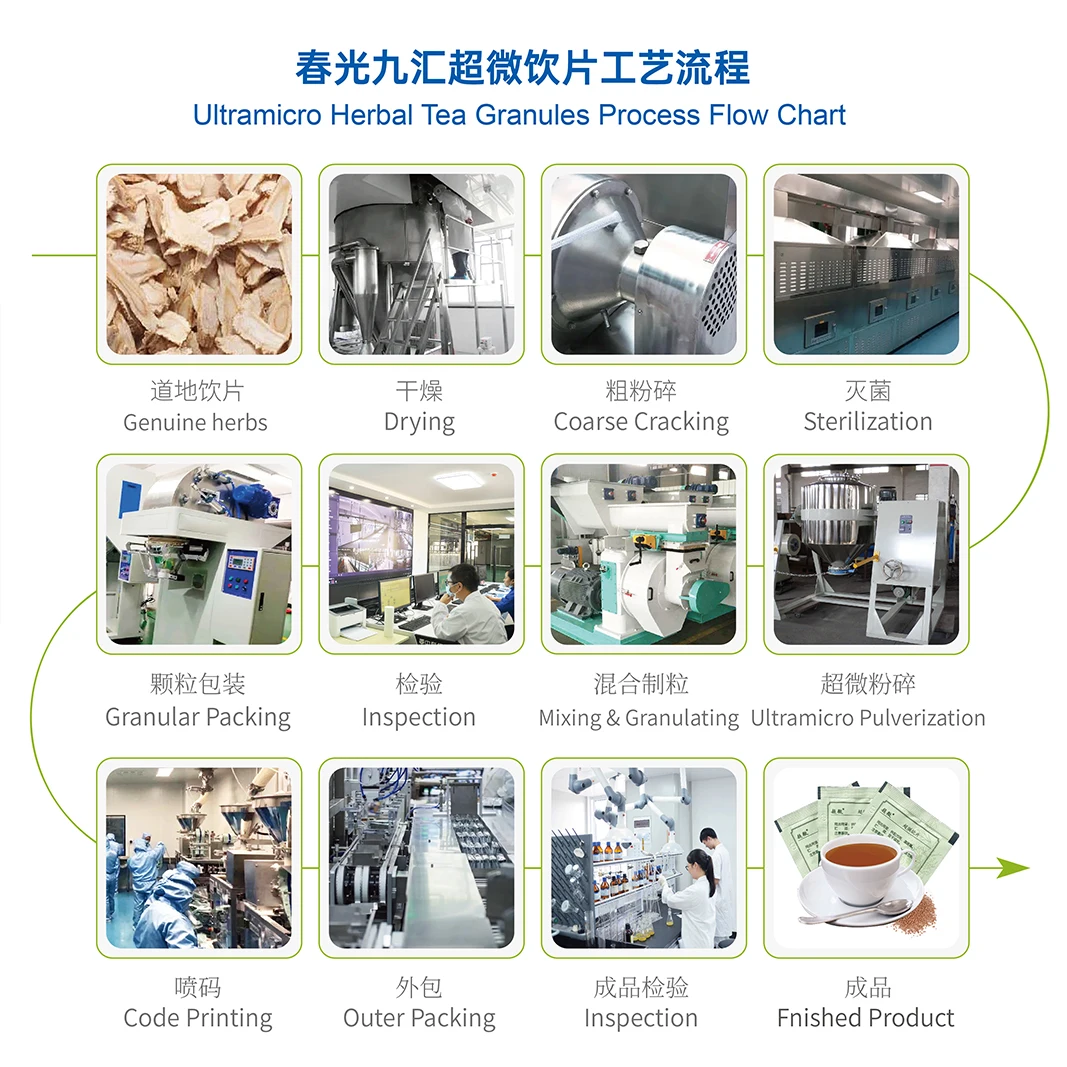 春光九汇超微饮片工艺流程
Ultramicro Herbal Tea Granules Process Flow Chart

道地饮片
Genuine herbs

干燥
Drying

粗粉碎
Coarse Cracking

灭菌
Sterilization

颗粒包装
Granular Packing

检验
Inspection

混合制粒
Mixing & Granulating

超微粉碎
Ultramicro Pulverization

喷码
Code Printing

外包
Outer Packing

成品检验
Inspection

成品
Fnished Product