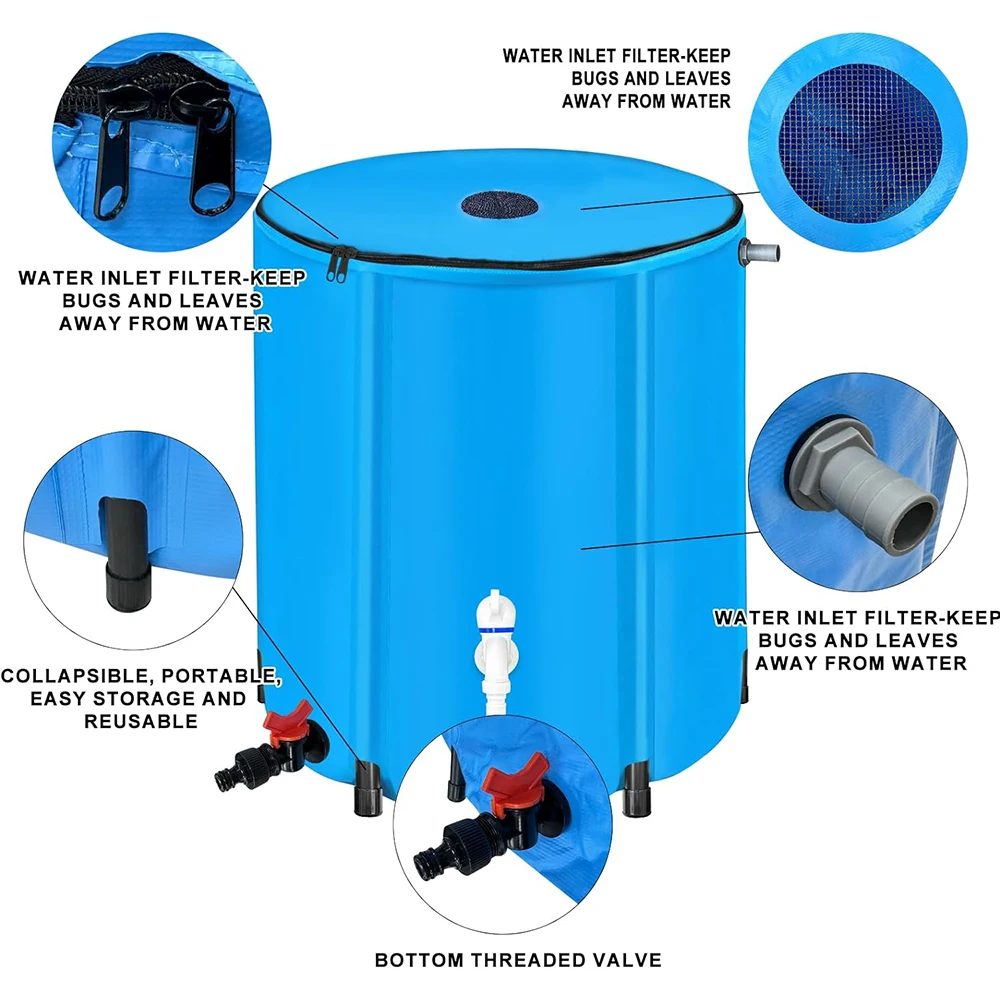 WATER INLET FILTER-KEEP BUGS AND LEAVES AWAY FROM WATER

WATER INLET FILTER-KEEP BUGS AND LEAVES AWAY FROM WATER

WATER INLET FILTER-KEEP BUGS AND LEAVES AWAY FROM WATER

COLLAPSIBLE, PORTABLE, EASY STORAGE AND REUSABLE

BOTTOM THREADED VALVE