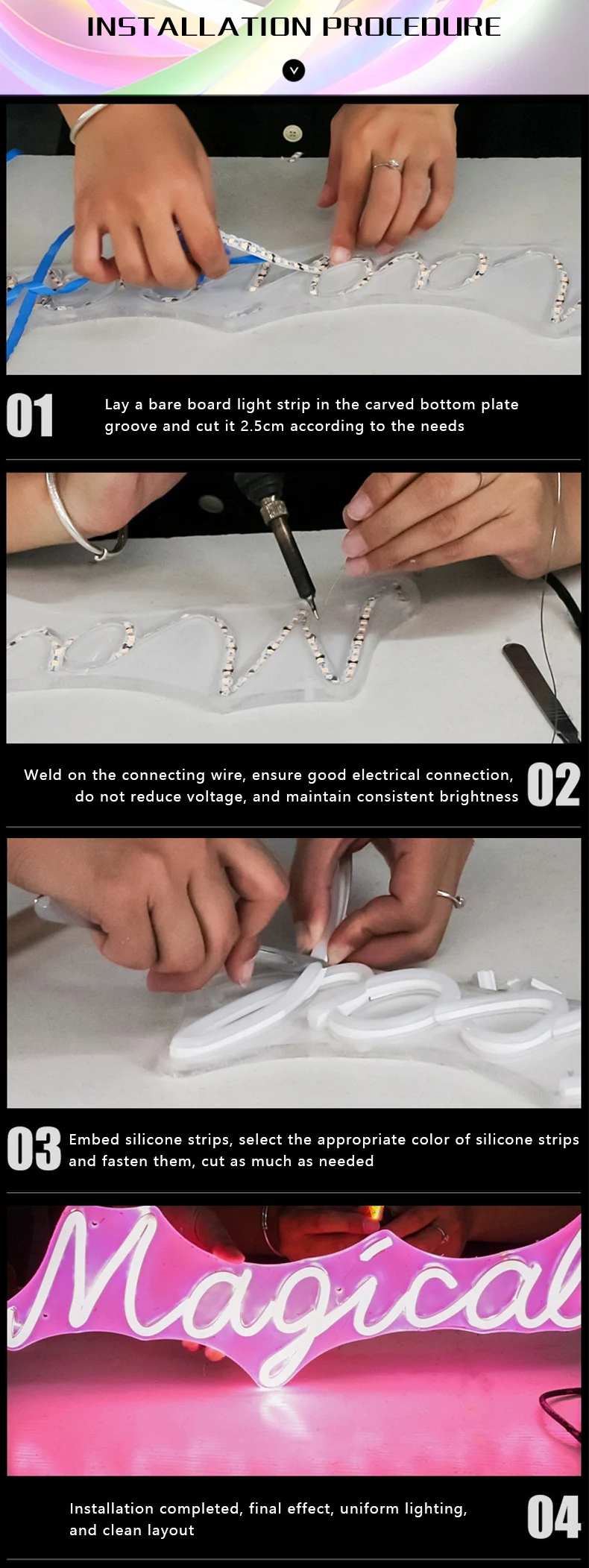 INSTALLATION PROCEDURE

01 Lay a bare board light strip in the carved bottom plate groove and cut it 2.5cm according to the needs

Weld on the connecting wire, ensure good electrical connection, do not reduce voltage, and maintain consistent brightness 02

03 Embed silicone strips, select the appropriate color of silicone strips and fasten them, cut as much as needed

Magical

Installation completed, final effect, uniform lighting, and clean layout 04