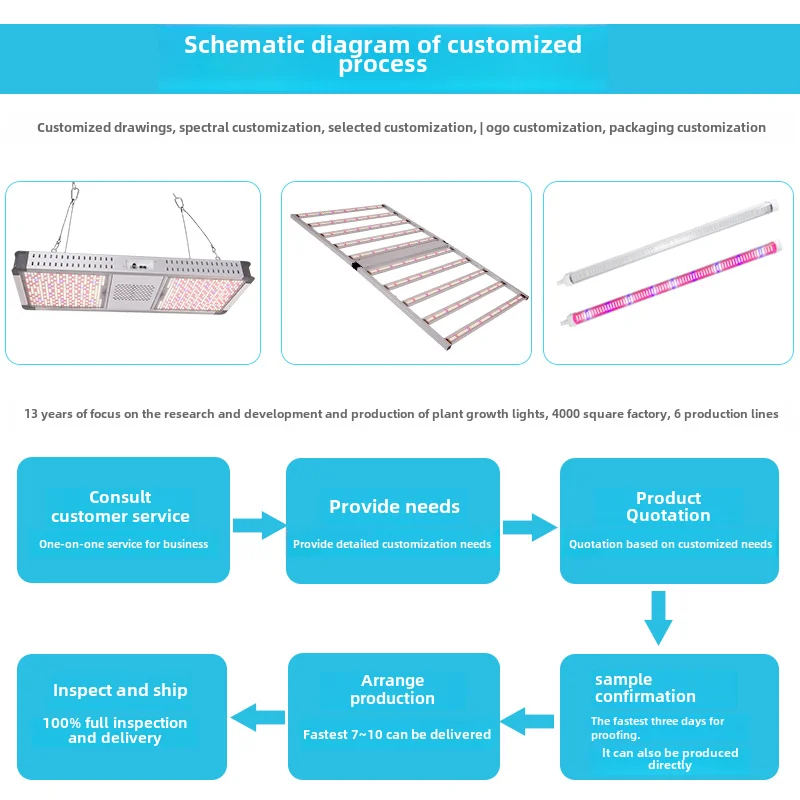 Schematic diagram of customized process

Customized drawings, spectral customization, selected customization, | ogo customization, packaging customization

13 years of focus on the research and development and production of plant growth lights, 4000 square factory, 6 production lines

Consult customer service

One-on-one service for business

Provide needs

Provide detailed customization needs

Product Quotation

Quotation based on customized needs

sample confirmation

The fastest three days for proofing.

It can also be produced directly

Arrange production

Fastest 7~10 can be delivered

Inspect and ship

100% full inspection and delivery