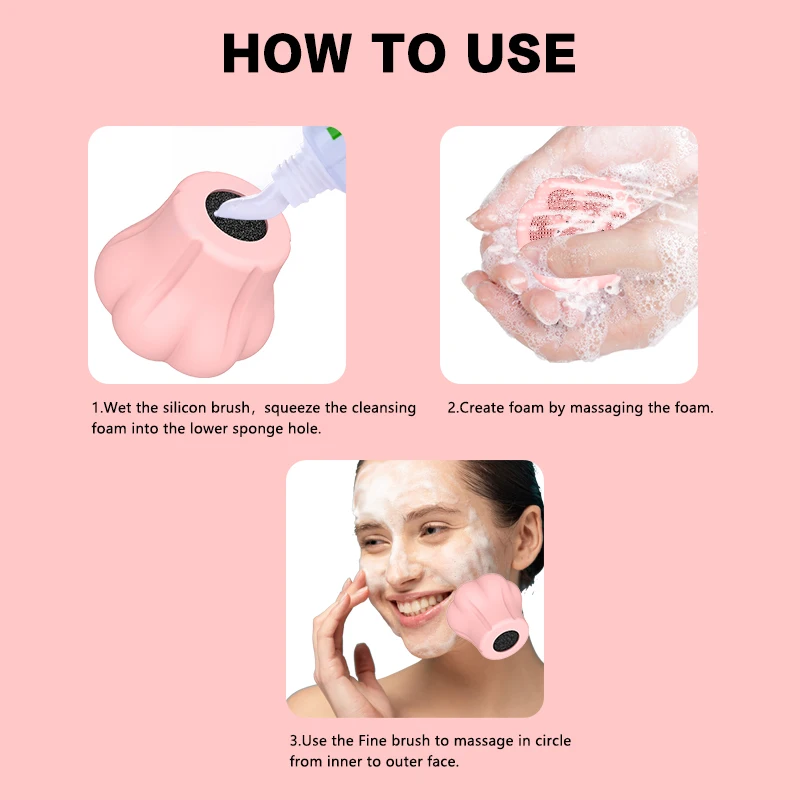 HOW TO USE

1.Wet the silicon brush，squeeze the cleansing foam into the lower sponge hole.

2.Create foam by massaging the foam.

3.Use the Fine brush to massage in circle from inner to outer face.