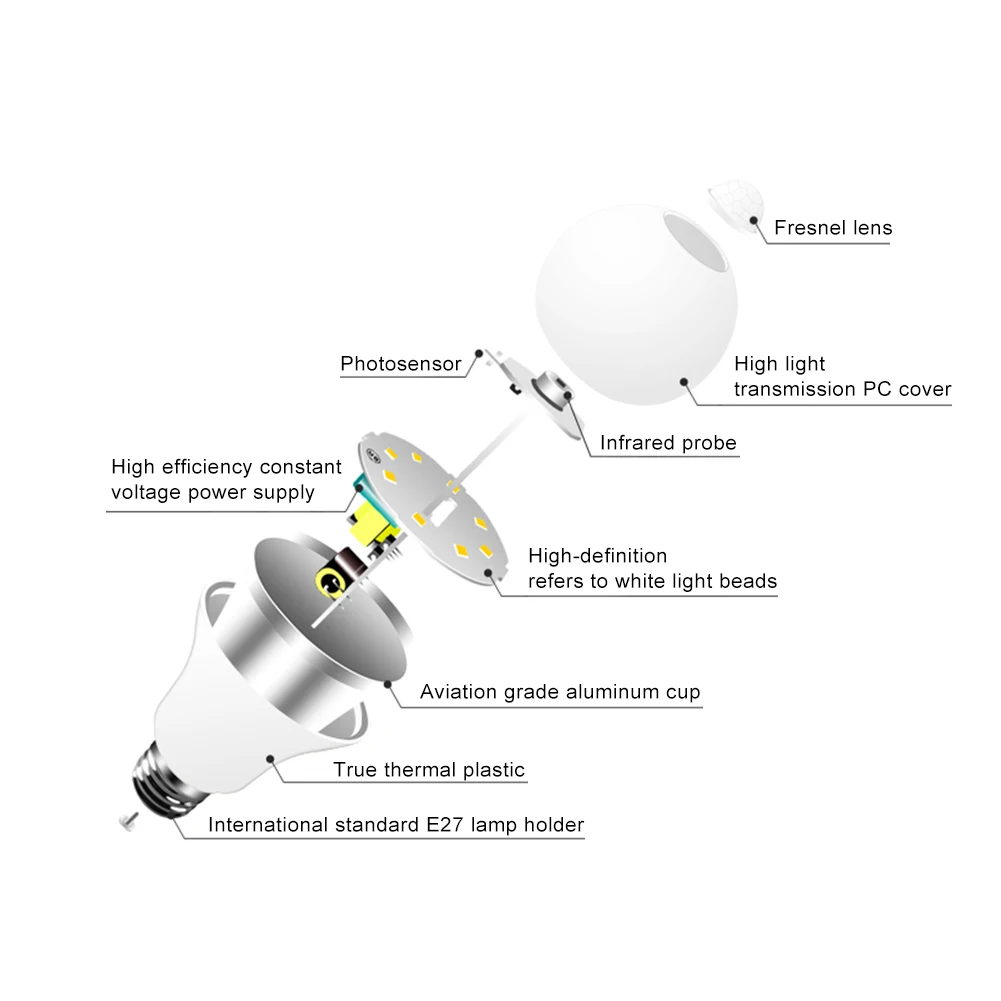 Fresnel lens

Photosensor

High light transmission PC cover

Infrared probe

High efficiency constant voltage power supply

High-definition refers to white light beads

Aviation grade aluminum cup

True thermal plastic

International standard E27 lamp holder