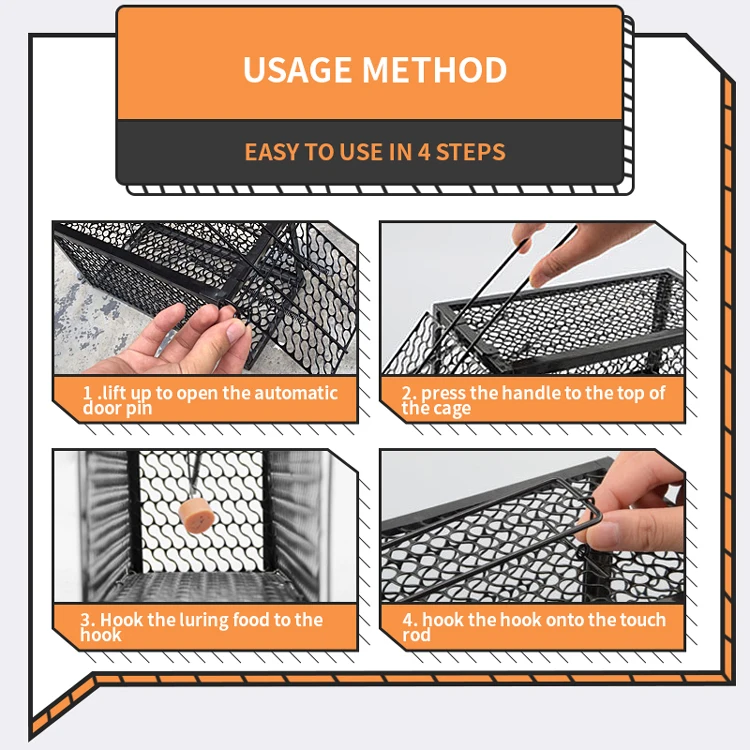 USAGE METHOD

EASY TO USE IN 4 STEPS

1 .lift up to open the automatic door pin

2. press the handle to the top of the cage

3. Hook the luring food to the hook

4. hook the hook onto the touch rod