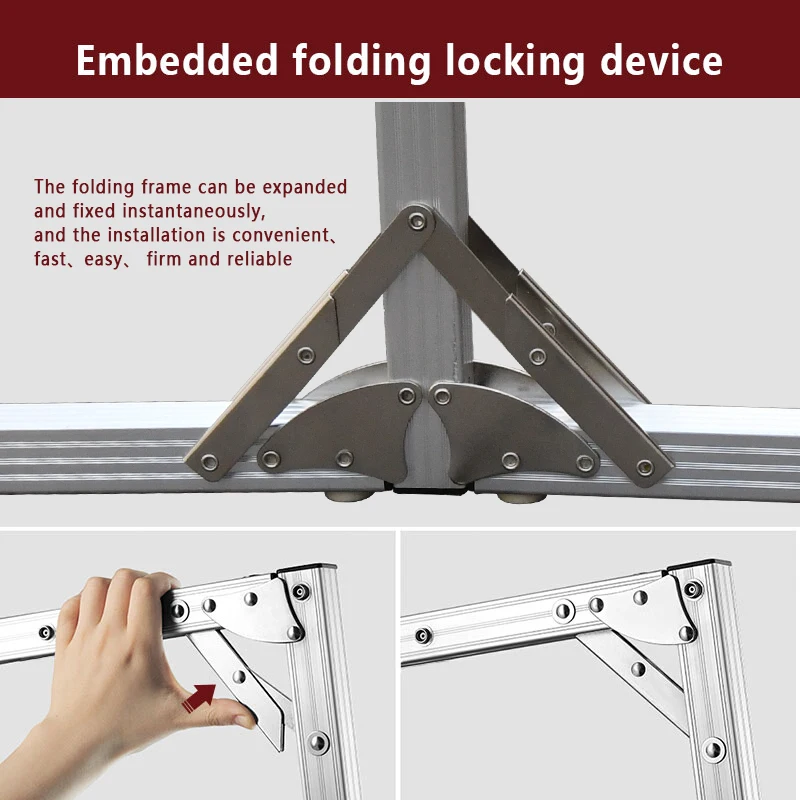 Embedded folding locking device

The folding frame can be expanded and fixed instantaneously, and the installation is convenient、fast、easy、 firm and reliable