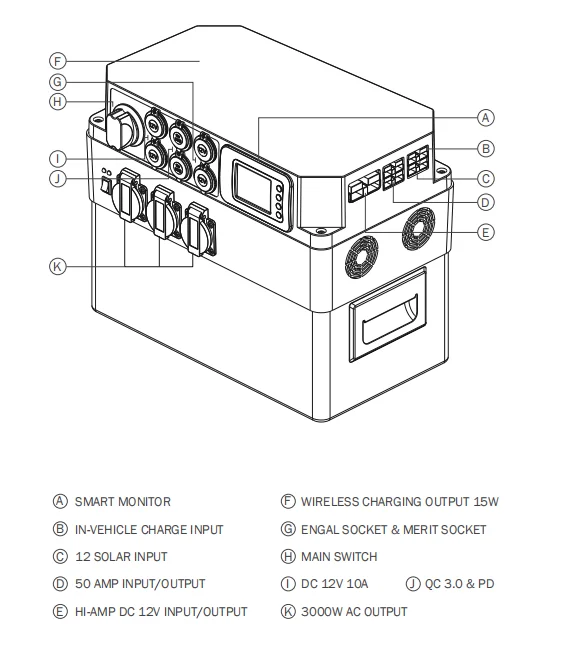 F
G
H
I
J
K
A
B
C
D
E

A SMART MONITOR
B IN-VEHICLE CHARGE INPUT
C 12 SOLAR INPUT
D 50 AMP INPUT/OUTPUT
E HI-AMP DC 12V INPUT/OUTPUT

F WIRELESS CHARGING OUTPUT 15W
G ENGAL SOCKET & MERIT SOCKET
H MAIN SWITCH
I DC 12V 10A
J QC 3.0 & PD
K 3000W AC OUTPUT