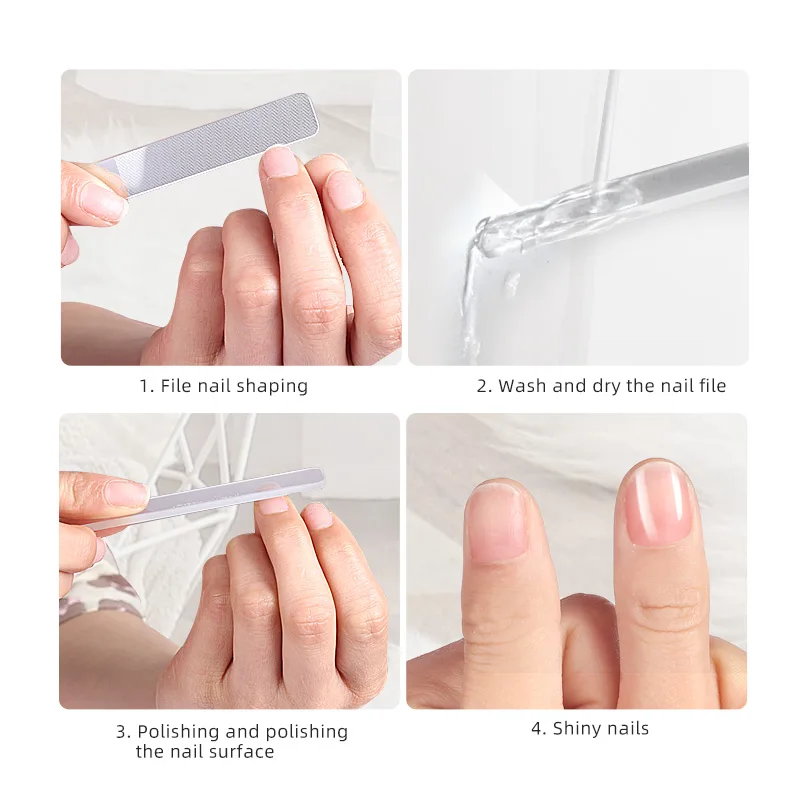 1. File nail shaping

2. Wash and dry the nail file

3. Polishing and polishing the nail surface

4. Shiny nails