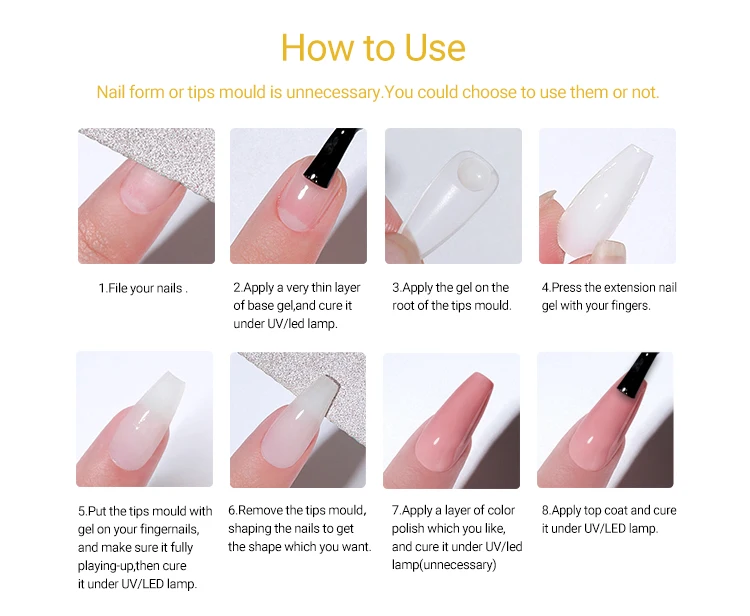 How to Use

Nail form or tips mould is unnecessary.You could choose to use them or not.

1.File your nails .

2.Apply a very thin layer of base gel,and cure it under UV/led lamp.

3.Apply the gel on the root of the tips mould.

4.Press the extension nail gel with your fingers.

5.Put the tips mould with gel on your fingernails, and make sure it fully playing-up,then cure it under UV/LED lamp.

6.Remove the tips mould, shaping the nails to get the shape which you want.

7.Apply a layer of color polish which you like, and cure it under UV/led lamp(unnecessary)

8.Apply top coat and cure it under UV/LED lamp.