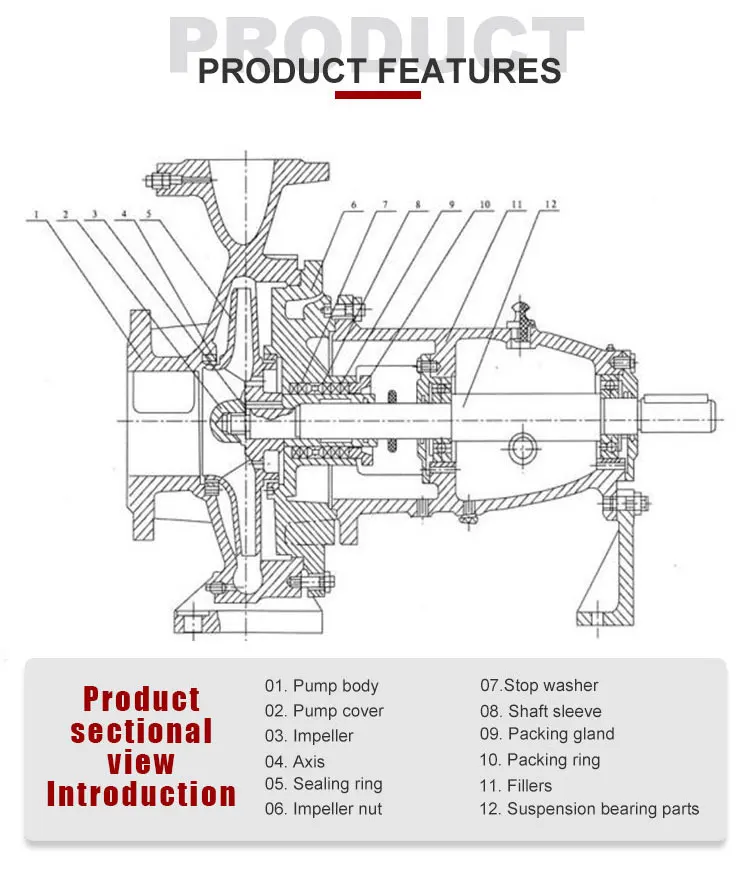 PRODUCT

PRODUCT FEATURES

1 2 3 4 5 6 7 8 9 10 11 12

Product sectional view Introduction

01. Pump body
02. Pump cover
03. Impeller
04. Axis
05. Sealing ring
06. Impeller nut

07.Stop washer
08. Shaft sleeve
09. Packing gland
10. Packing ring
11. Fillers
12. Suspension bearing parts