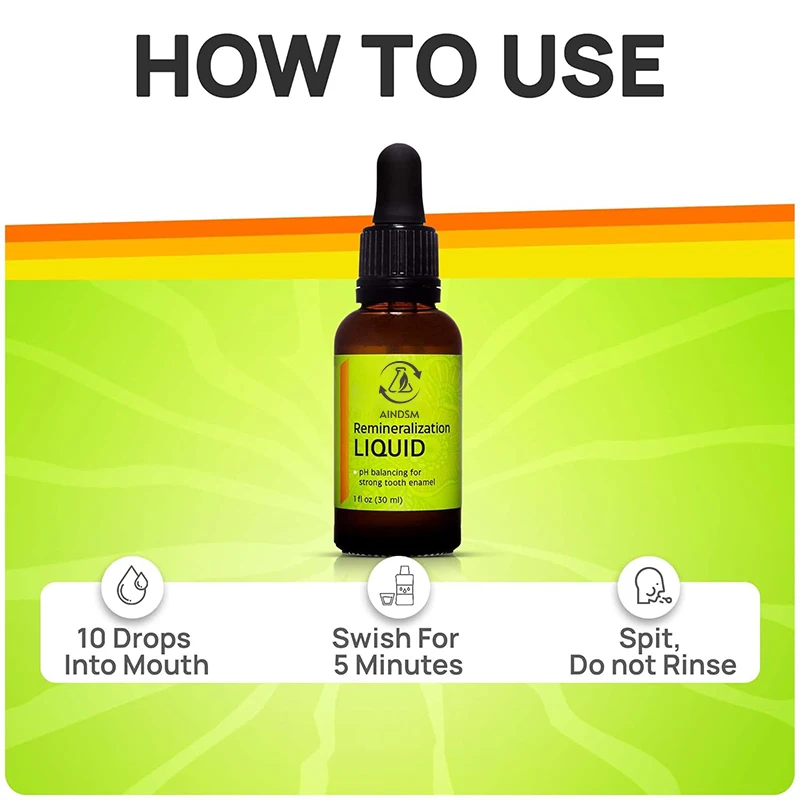 HOW TO USE

AINDSM
Remineralization
LIQUID
pH balancing for strong tooth enamel
1 fl oz (30 ml)

10 Drops Into Mouth

Swish For 5 Minutes

Spit, Do not Rinse