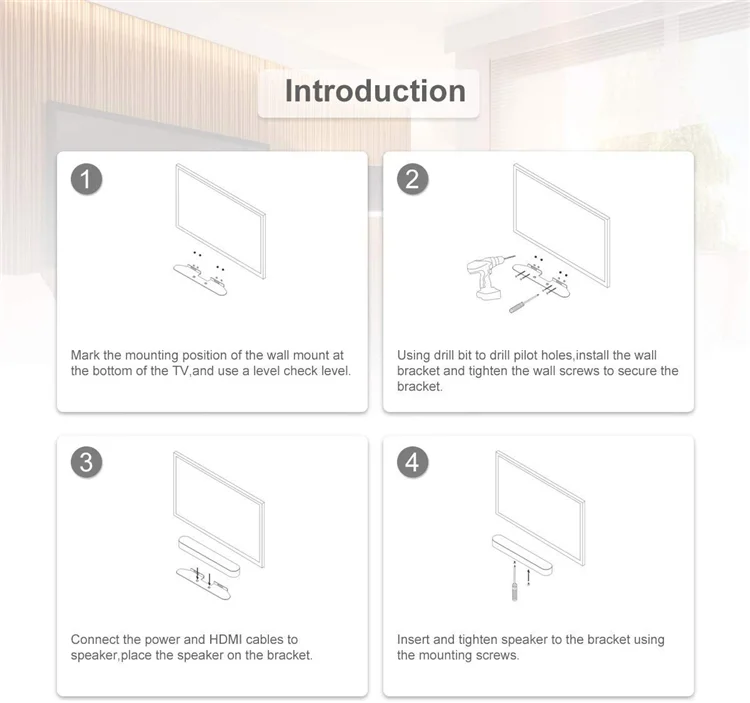 Introduction

1

Mark the mounting position of the wall mount at the bottom of the TV,and use a level check level.

2

Using drill bit to drill pilot holes,install the wall bracket and tighten the wall screws to secure the bracket.

3

Connect the power and HDMI cables to speaker,place the speaker on the bracket.

4

Insert and tighten speaker to the bracket using the mounting screws.