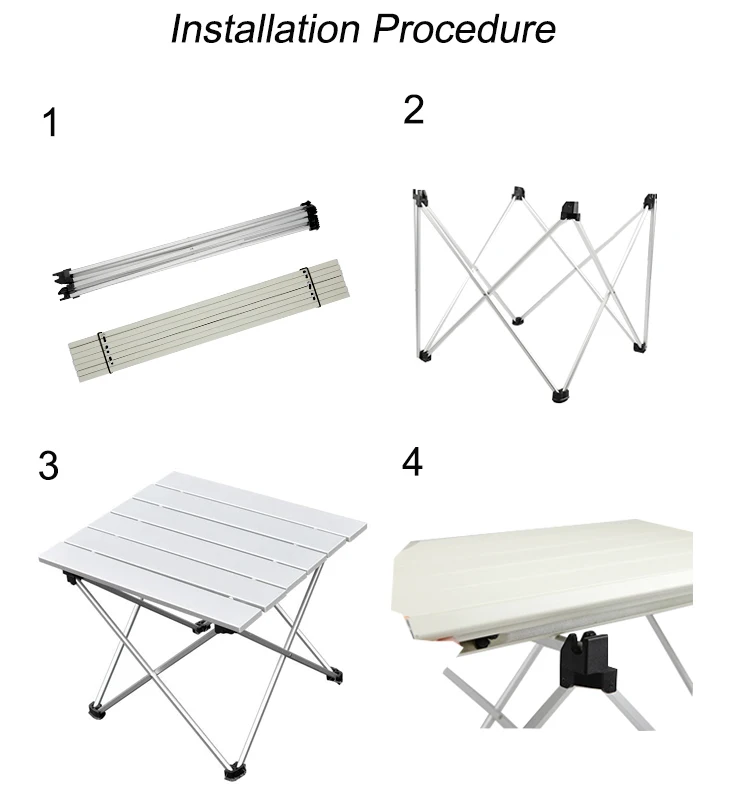 Installation Procedure

1

2

3

4