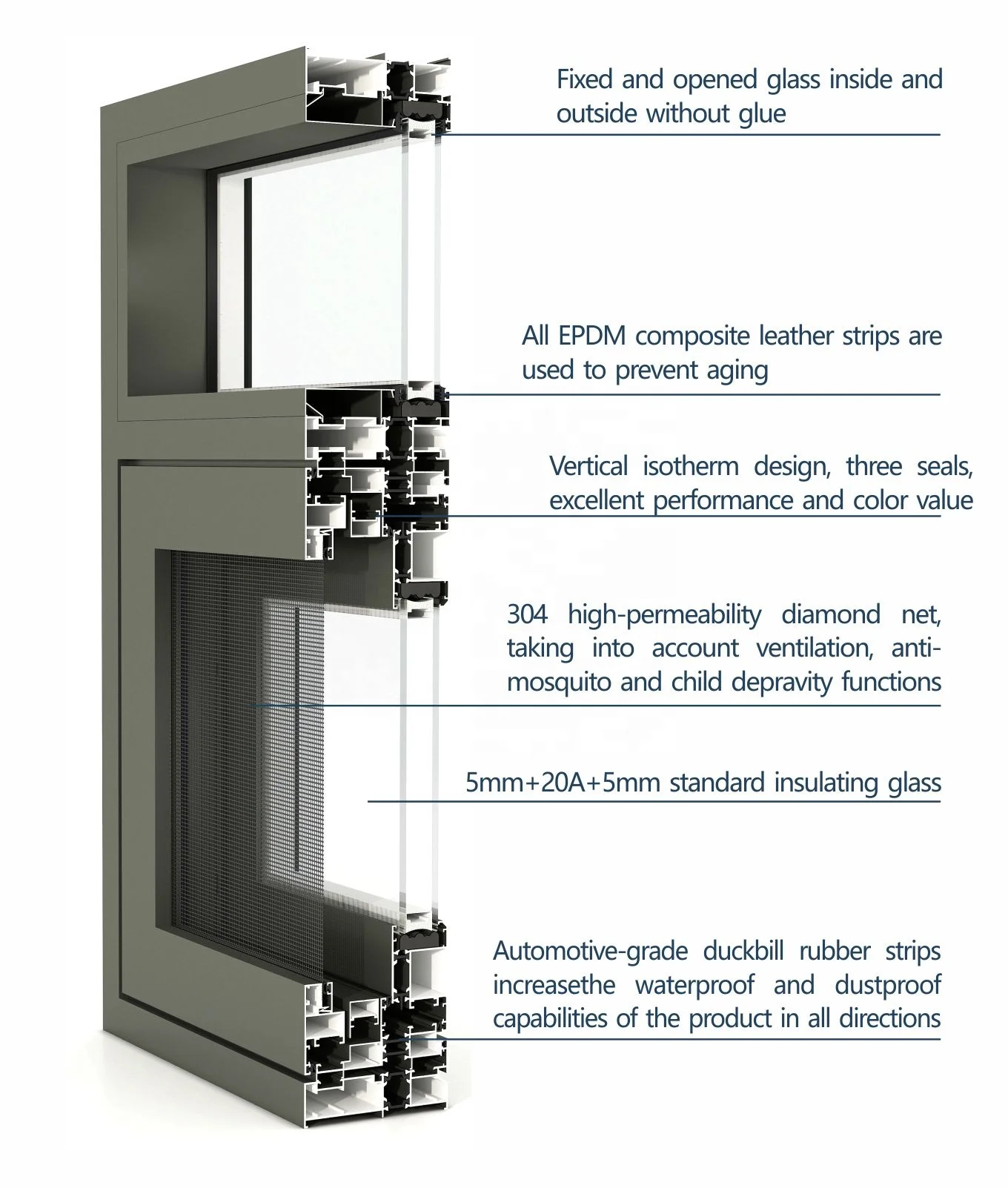 Fixed and opened glass inside and outside without glue

All EPDM composite leather strips are used to prevent aging

Vertical isotherm design, three seals, excellent performance and color value

304 high-permeability diamond net, taking into account ventilation, anti-mosquito and child depravity functions

5mm+20A+5mm standard insulating glass

Automotive-grade duckbill rubber strips increasethe waterproof and dustproof capabilities of the product in all directions