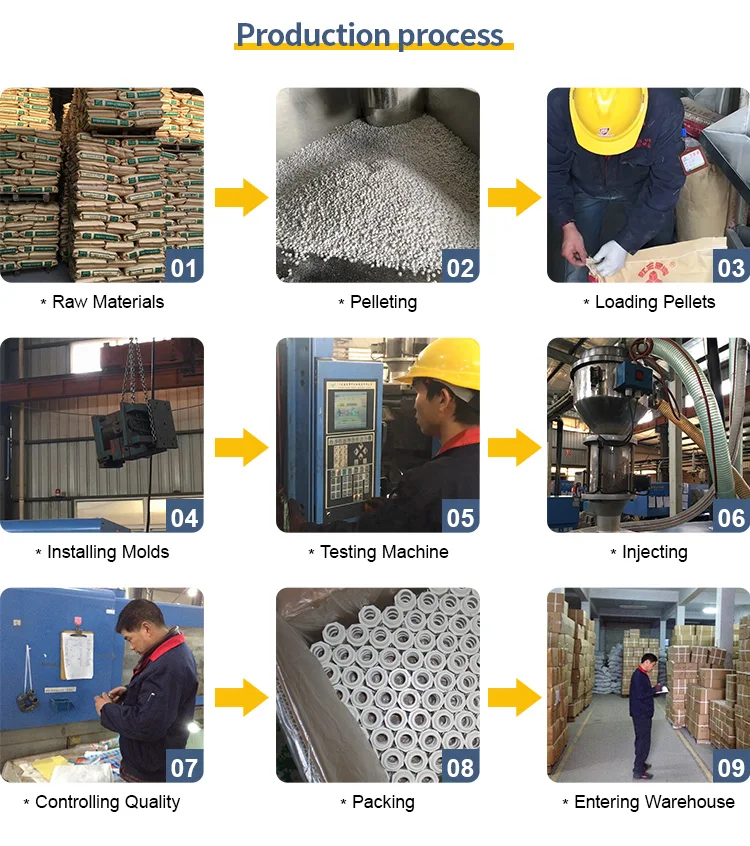 Production process

01
* Raw Materials

02
* Pelleting

03
* Loading Pellets

04
* Installing Molds

05
* Testing Machine

06
* Injecting

07
* Controlling Quality

08
* Packing

09
* Entering Warehouse