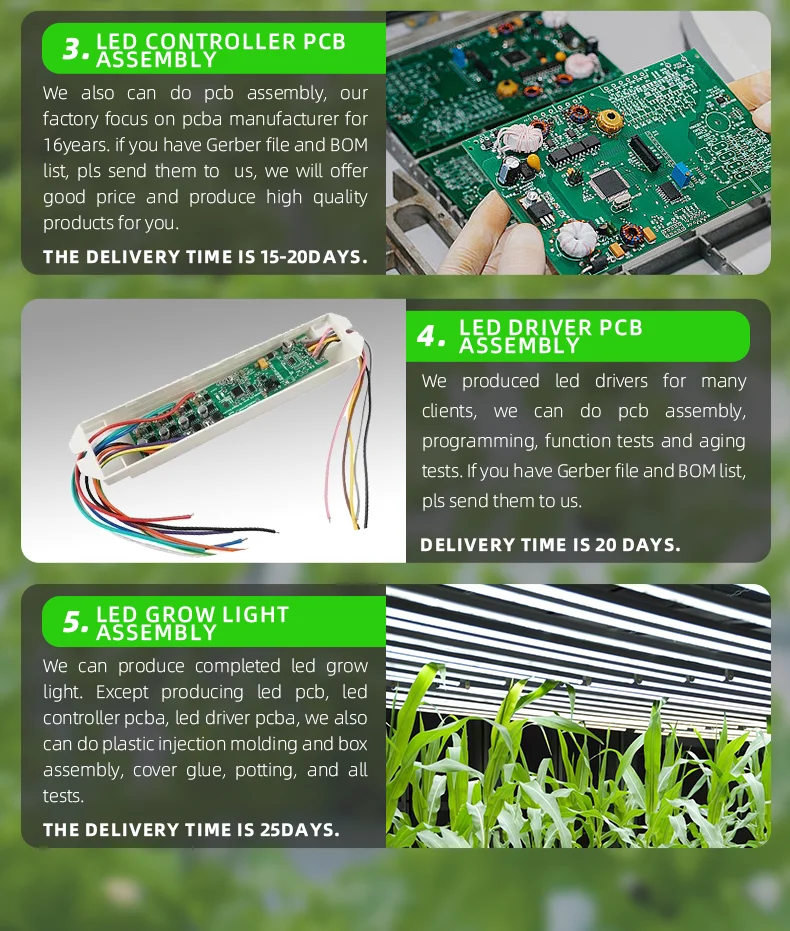 3. LED CONTROLLER PCB ASSEMBLY

We also can do pcb assembly, our factory focus on pcba manufacturer for 16years. if you have Gerber file and BOM list, pls send them to us, we will offer good price and produce high quality products for you.

THE DELIVERY TIME IS 15-20DAYS.

4. LED DRIVER PCB ASSEMBLY

We produced led drivers for many clients, we can do pcb assembly, programming, function tests and aging tests. If you have Gerber file and BOM list, pls send them to us.

DELIVERY TIME IS 20 DAYS.

5. LED GROW LIGHT ASSEMBLY

We can produce completed led grow light. Except producing led pcb, led controller pcba, led driver pcba, we also can do plastic injection molding and box assembly, cover glue, potting, and all tests.

THE DELIVERY TIME IS 25DAYS.