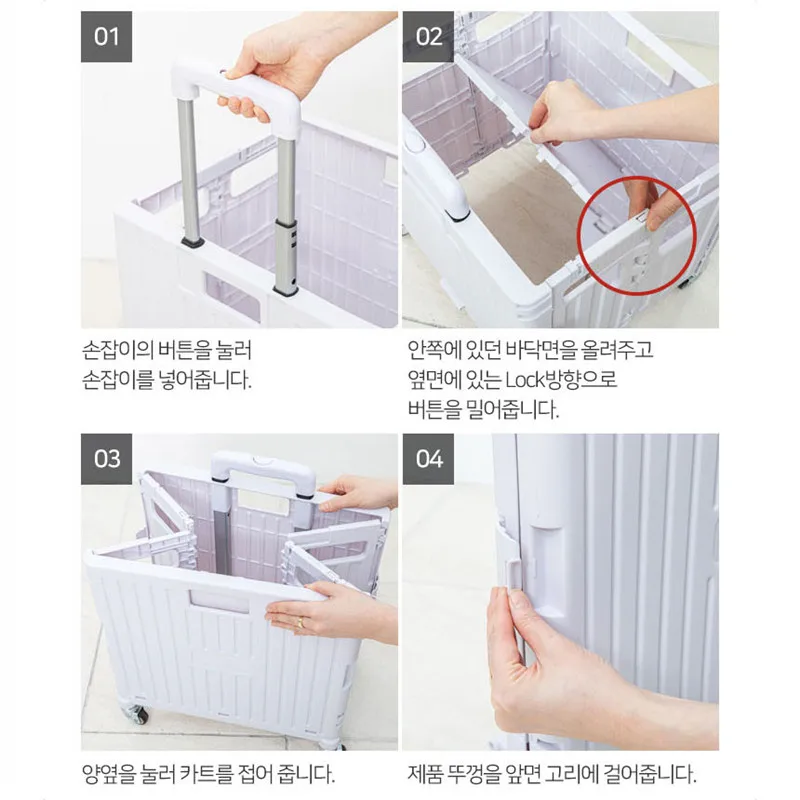 01

손잡이의 버튼을 눌러
손잡이를 넣어줍니다.

02

안쪽에 있던 바닥면을 올려주고
옆면에 있는 Lock방향으로
버튼을 밀어줍니다.

03

양옆을 눌러 카트를 접어 줍니다.

04

제품 뚜껑을 앞면 고리에 걸어줍니다.