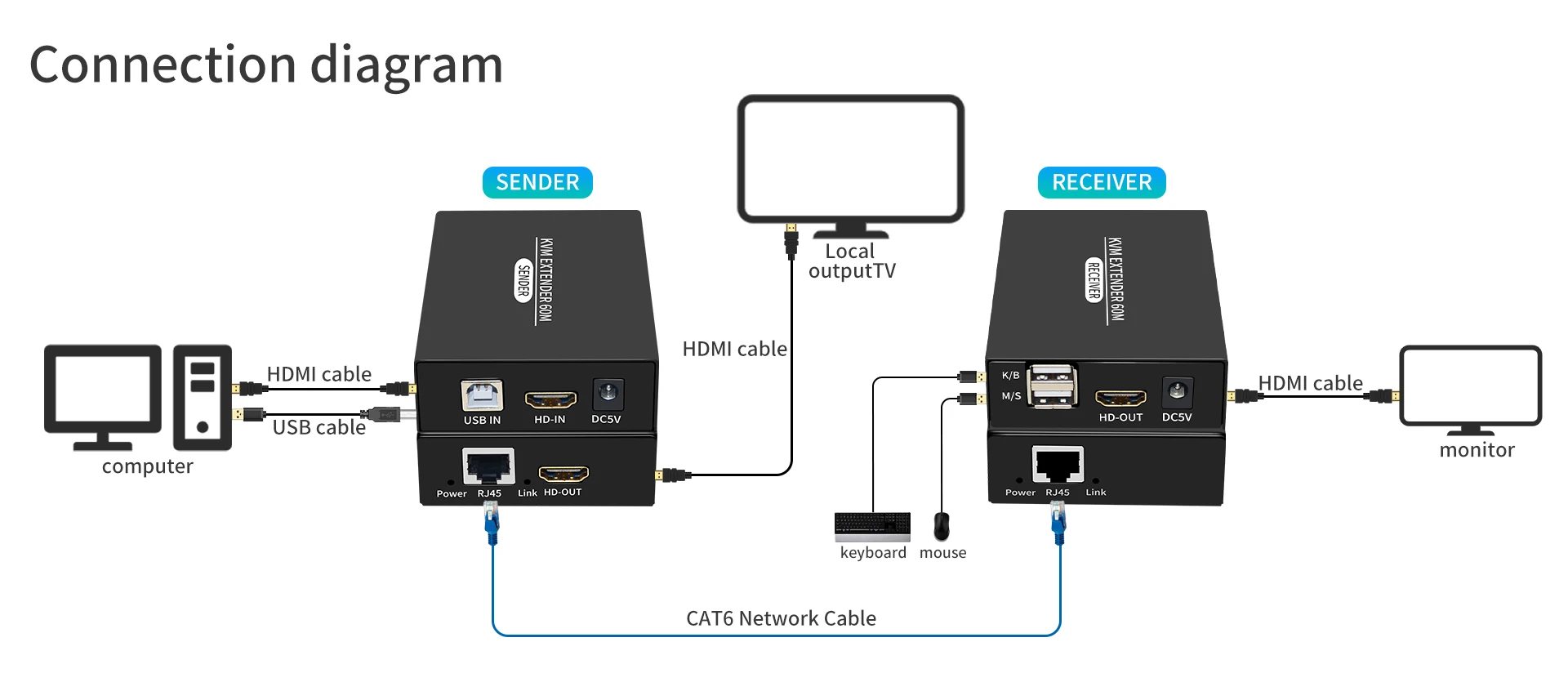 Connection diagram

SENDER

KVM EXTENDER 60M
SENDER

USB IN HD-IN DC5V

Power RJ45 Link HD-OUT

HDMI cable

USB cable

computer

Local outputTV

HDMI cable

RECEIVER

KVM EXTENDER 60M
RECEIVER

K/B
M/S

HD-OUT DC5V

Power RJ45 Link

HDMI cable

monitor

keyboard mouse

CAT6 Network Cable