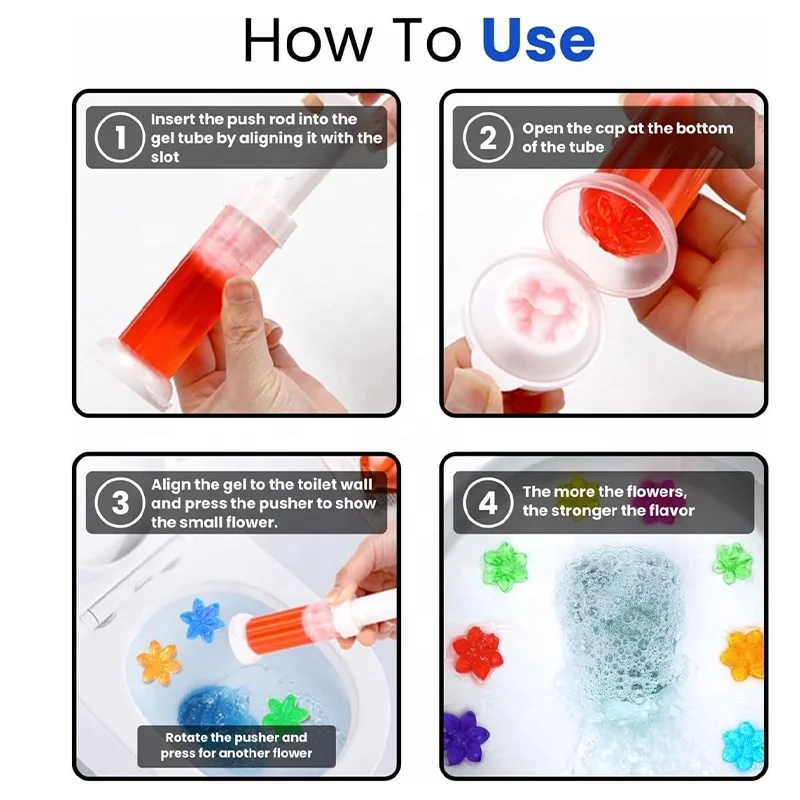 How To Use

1 Insert the push rod into the gel tube by aligning it with the slot

2 Open the cap at the bottom of the tube

3 Align the gel to the toilet wall and press the pusher to show the small flower.

Rotate the pusher and press for another flower

4 The more the flowers, the stronger the flavor