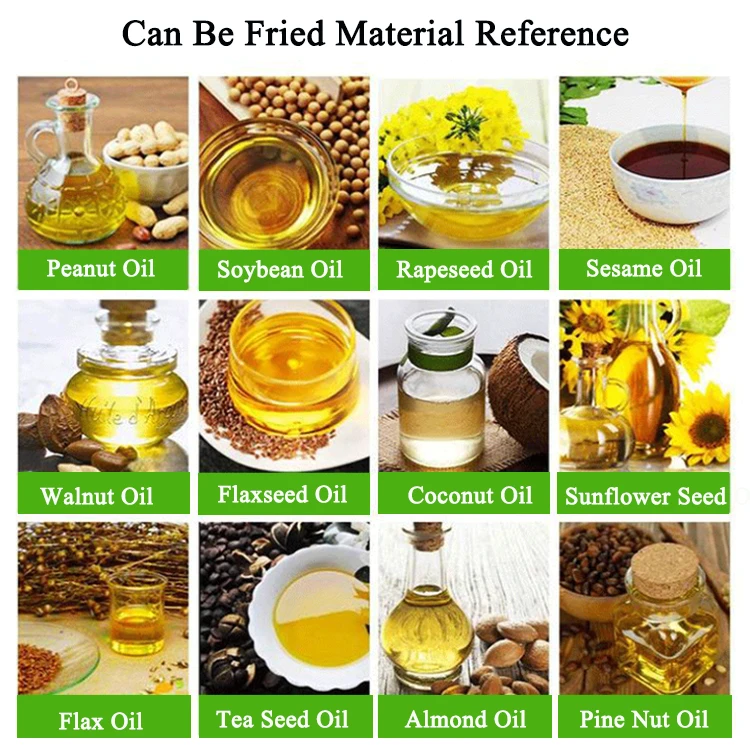 Can Be Fried Material Reference

Peanut Oil

Soybean Oil

Rapeseed Oil

Sesame Oil

Walnut Oil

Flaxseed Oil

Coconut Oil

Sunflower Seed

Flax Oil

Tea Seed Oil

Almond Oil

Pine Nut Oil