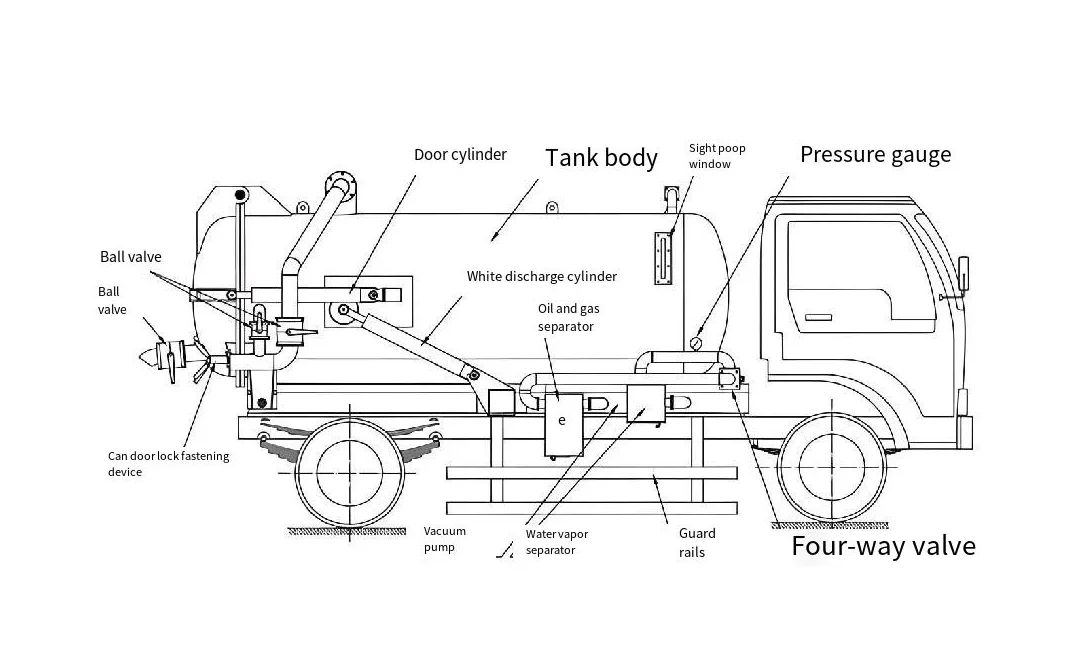 Door cylinder

Tank body

Sight poop window

Pressure gauge

Ball valve

Ball valve

White discharge cylinder

Oil and gas separator

e

Can door lock fastening device

Vacuum pump

Water vapor separator

Guard rails

Four-way valve