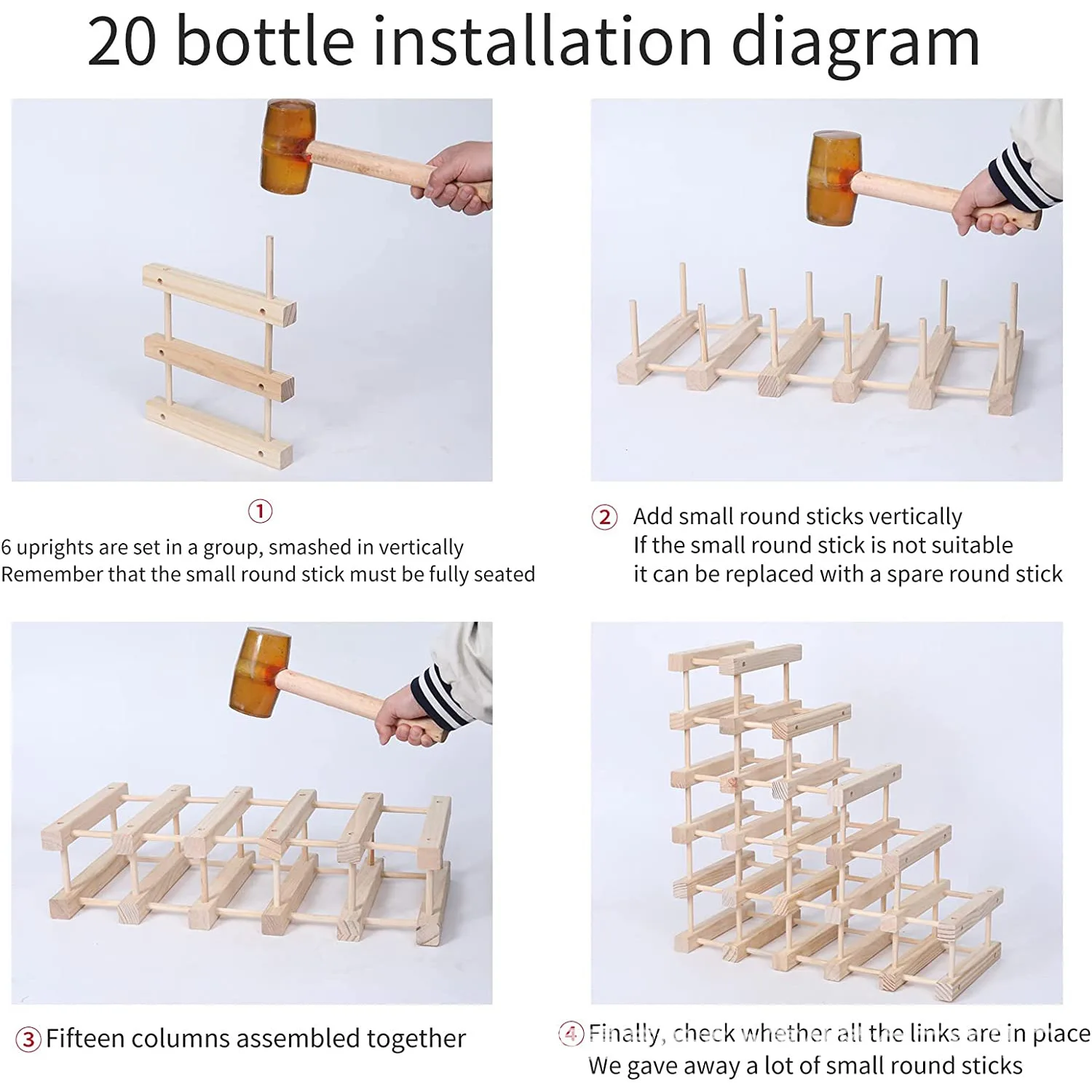 20 bottle installation diagram

①
6 uprights are set in a group, smashed in vertically
Remember that the small round stick must be fully seated

② Add small round sticks vertically
If the small round stick is not suitable
it can be replaced with a spare round stick

③ Fifteen columns assembled together

④ Finally, check whether all the links are in place
We gave away a lot of small round sticks